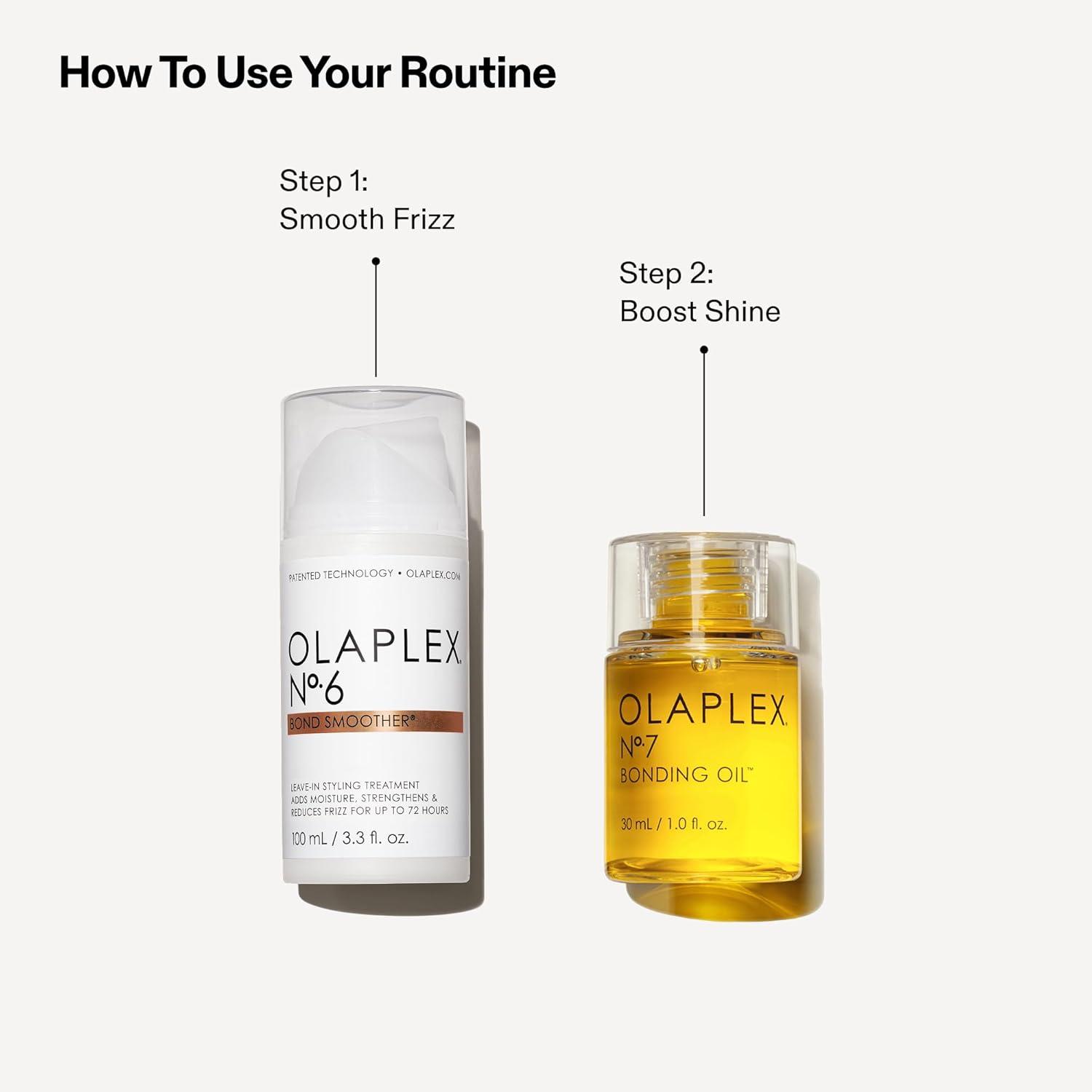 How To Use Your Routine

Step 1:
Smooth Frizz

Step 2:
Boost Shine

PATENTED TECHNOLOGY • OLAPLEX.COM

OLAPLEX.
Nº6
BOND SMOOTHER®

LEAVE-IN STYLING TREATMENT
ADDS MOISTURE, STRENGTHENS &
REDUCES FRIZZ FOR UP TO 72 HOURS

100 mL / 3.3 fl. oz.

OLAPLEX.
Nº7
BONDING OIL™

30 mL / 1.0 fl. oz.