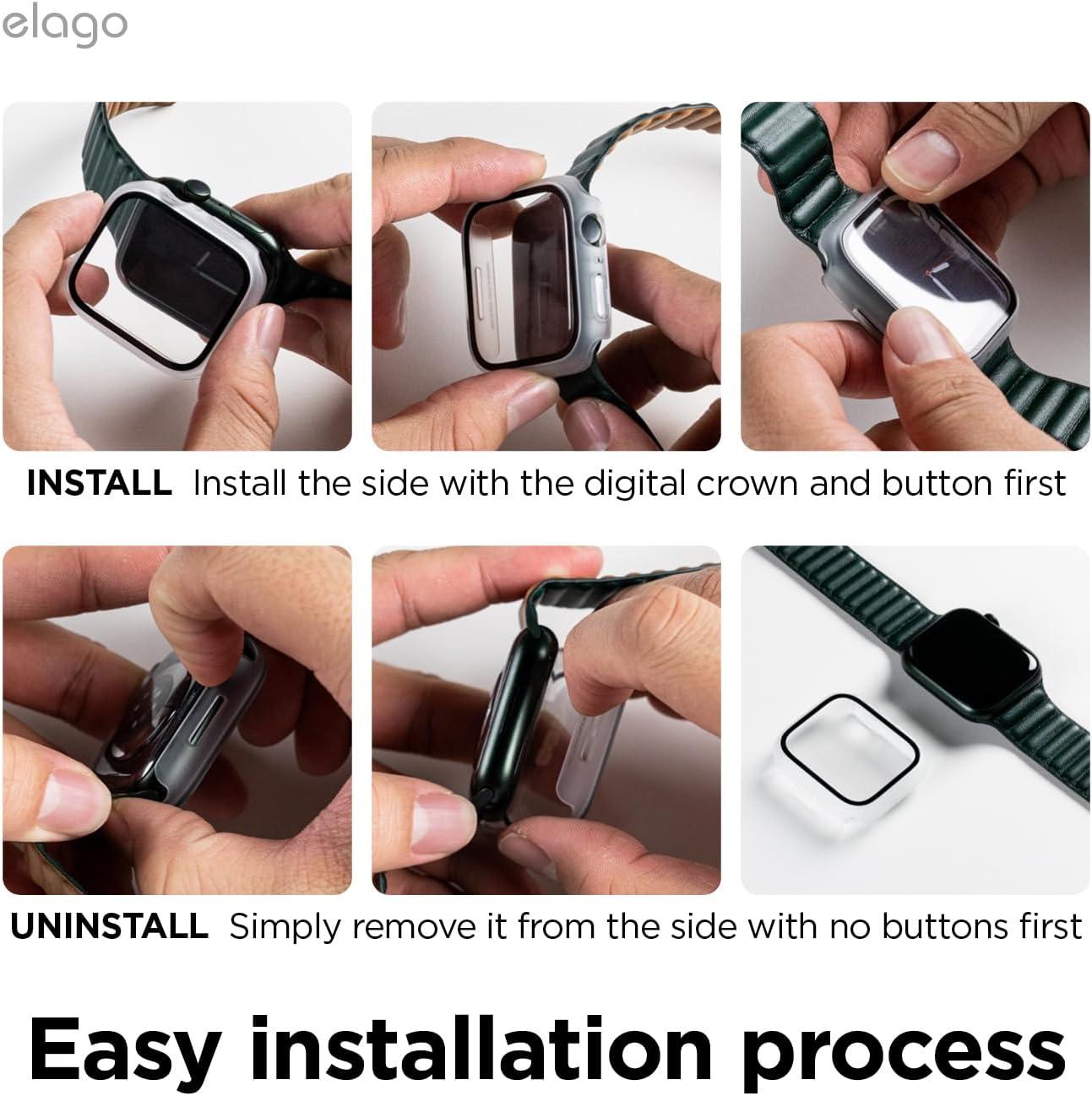 elago

INSTALL Install the side with the digital crown and button first

UNINSTALL Simply remove it from the side with no buttons first

Easy installation process