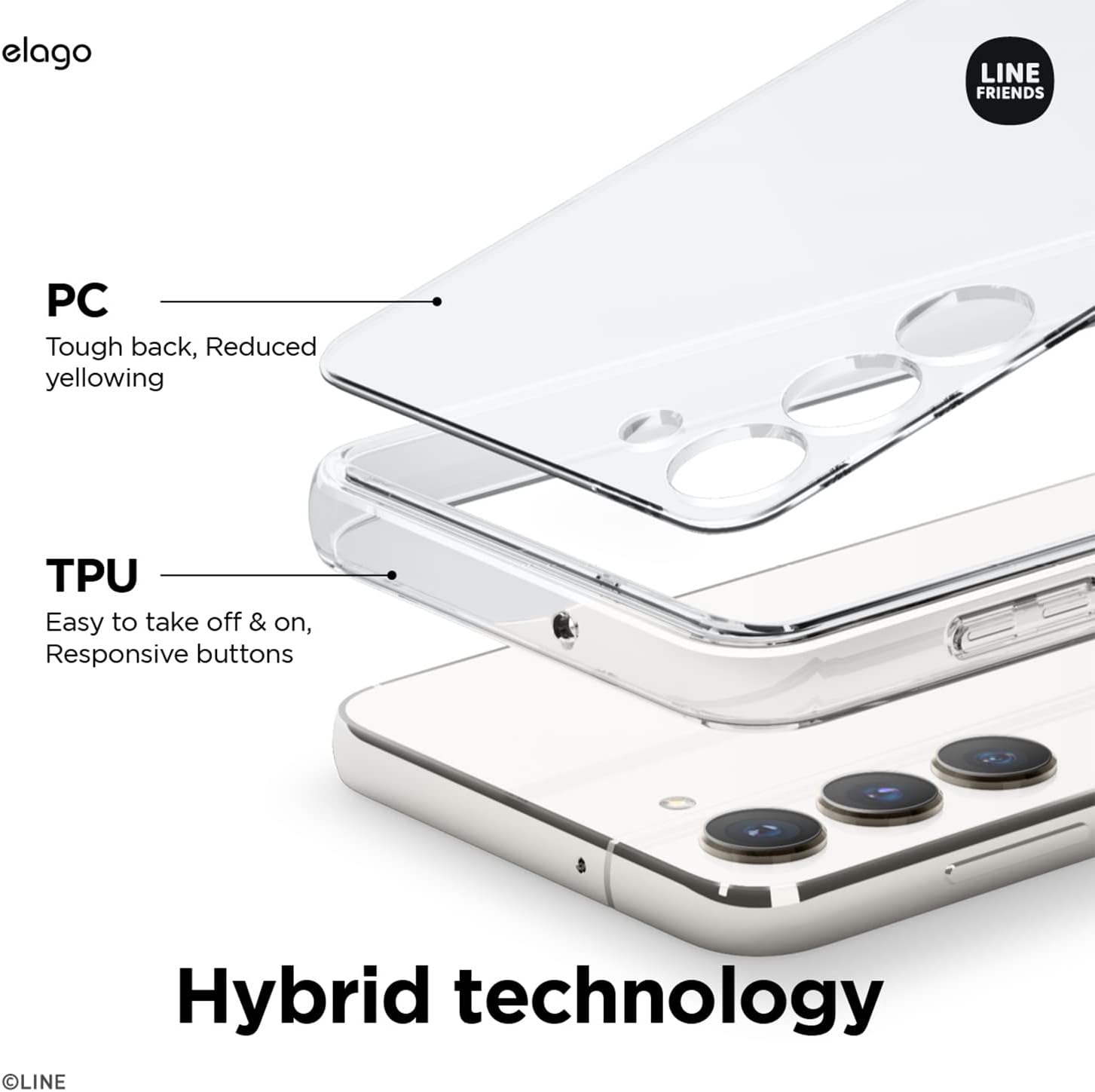 elago

LINE FRIENDS

PC
Tough back, Reduced yellowing

TPU
Easy to take off & on, Responsive buttons

Hybrid technology

©LINE