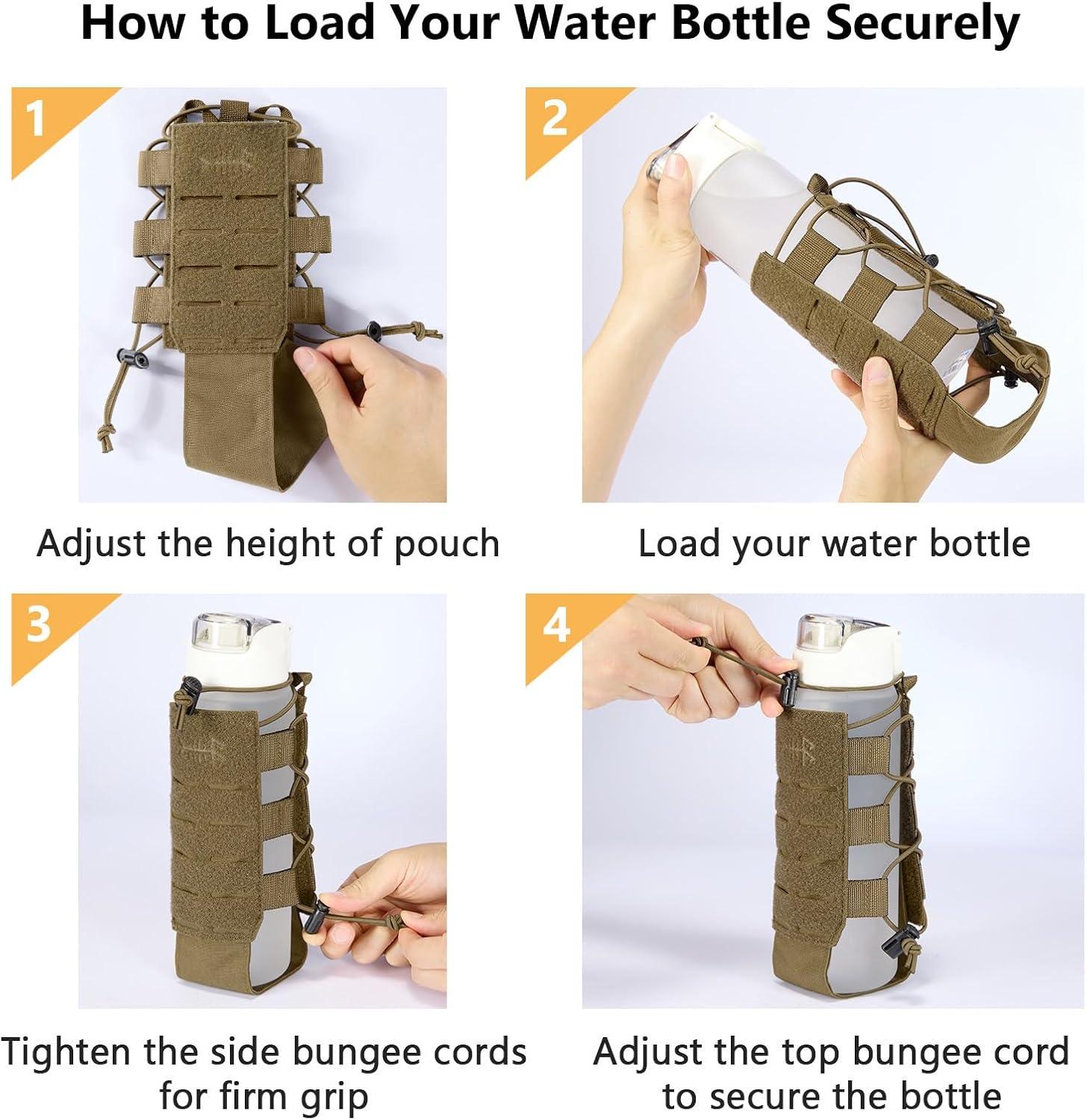 How to Load Your Water Bottle Securely

1

Adjust the height of pouch

2

Load your water bottle

3

Tighten the side bungee cords for firm grip

4

Adjust the top bungee cord to secure the bottle