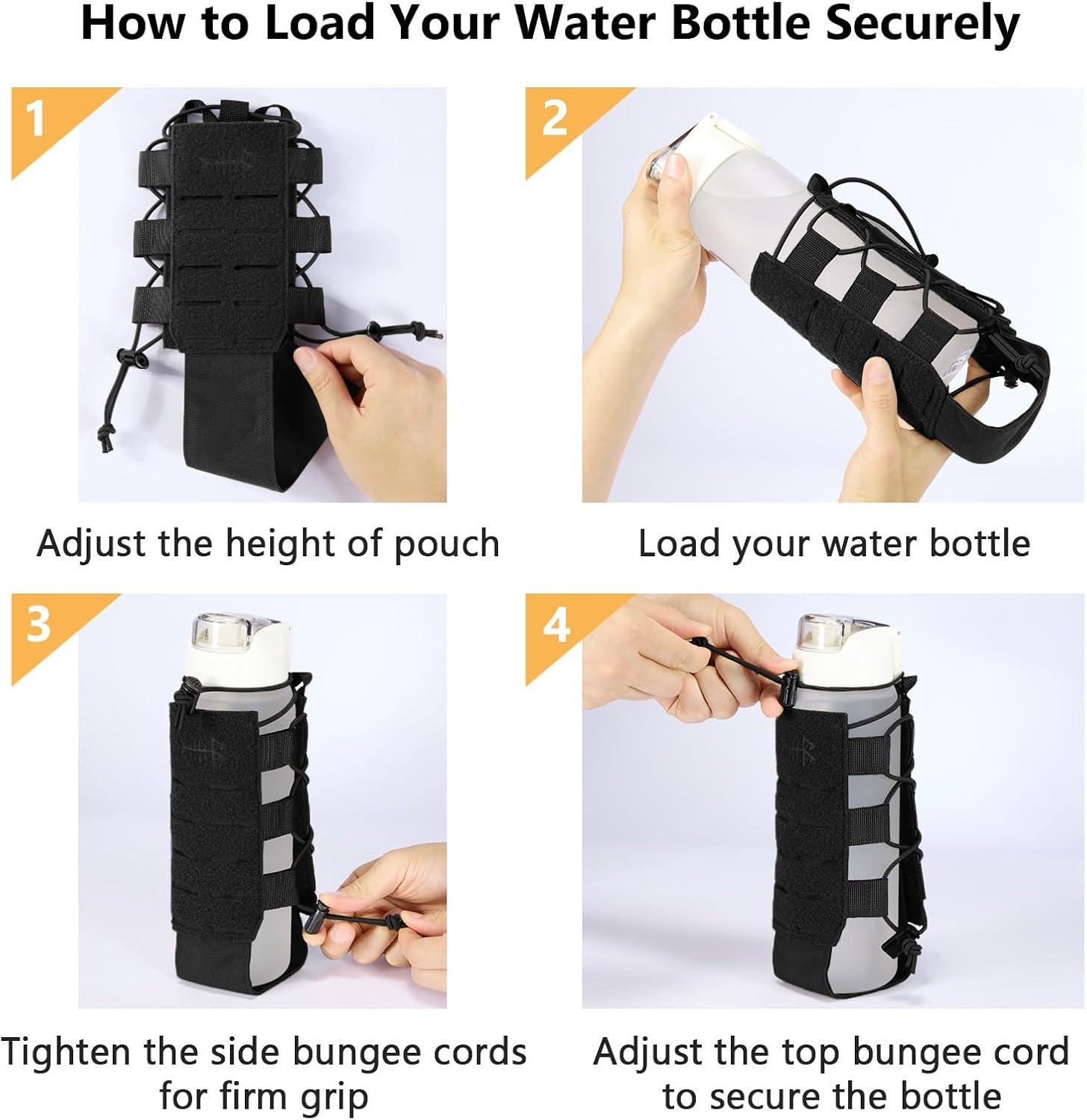 How to Load Your Water Bottle Securely

1

Adjust the height of pouch

2

Load your water bottle

3

Tighten the side bungee cords for firm grip

4

Adjust the top bungee cord to secure the bottle