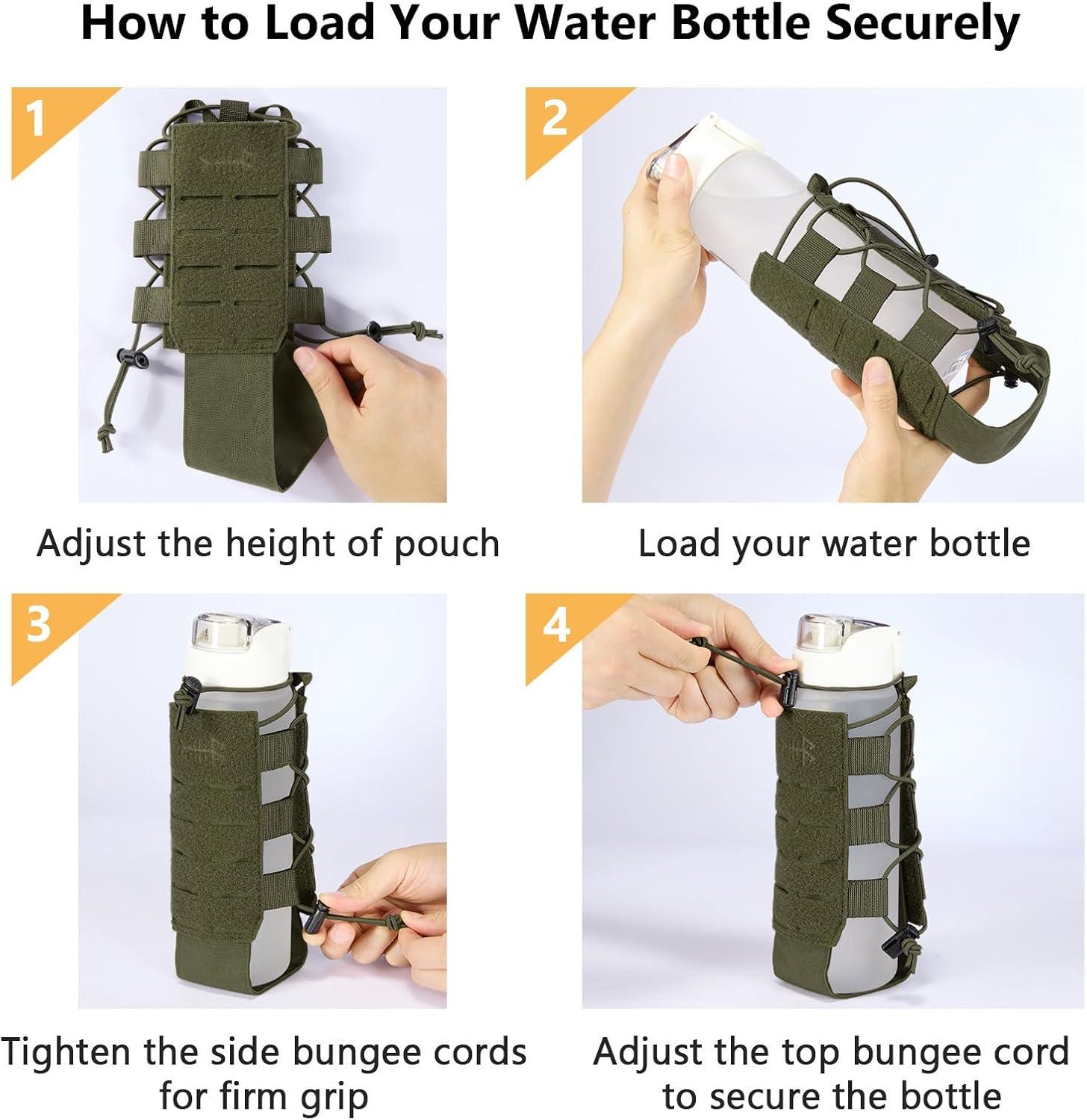 How to Load Your Water Bottle Securely

1

Adjust the height of pouch

2

Load your water bottle

3

Tighten the side bungee cords for firm grip

4

Adjust the top bungee cord to secure the bottle