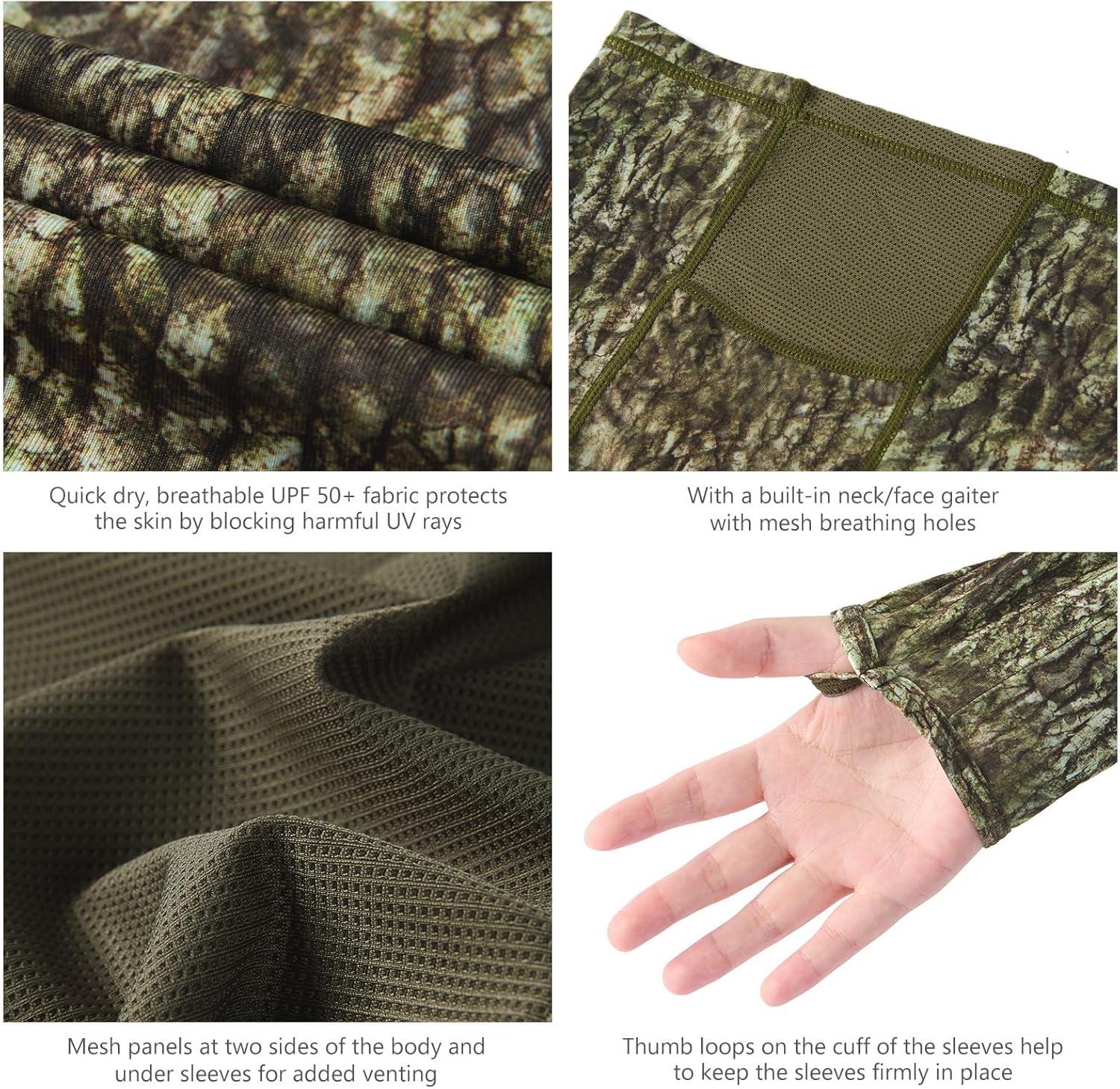 Quick dry, breathable UPF 50+ fabric protects the skin by blocking harmful UV rays

With a built-in neck/face gaiter with mesh breathing holes

Mesh panels at two sides of the body and under sleeves for added venting

Thumb loops on the cuff of the sleeves help to keep the sleeves firmly in place