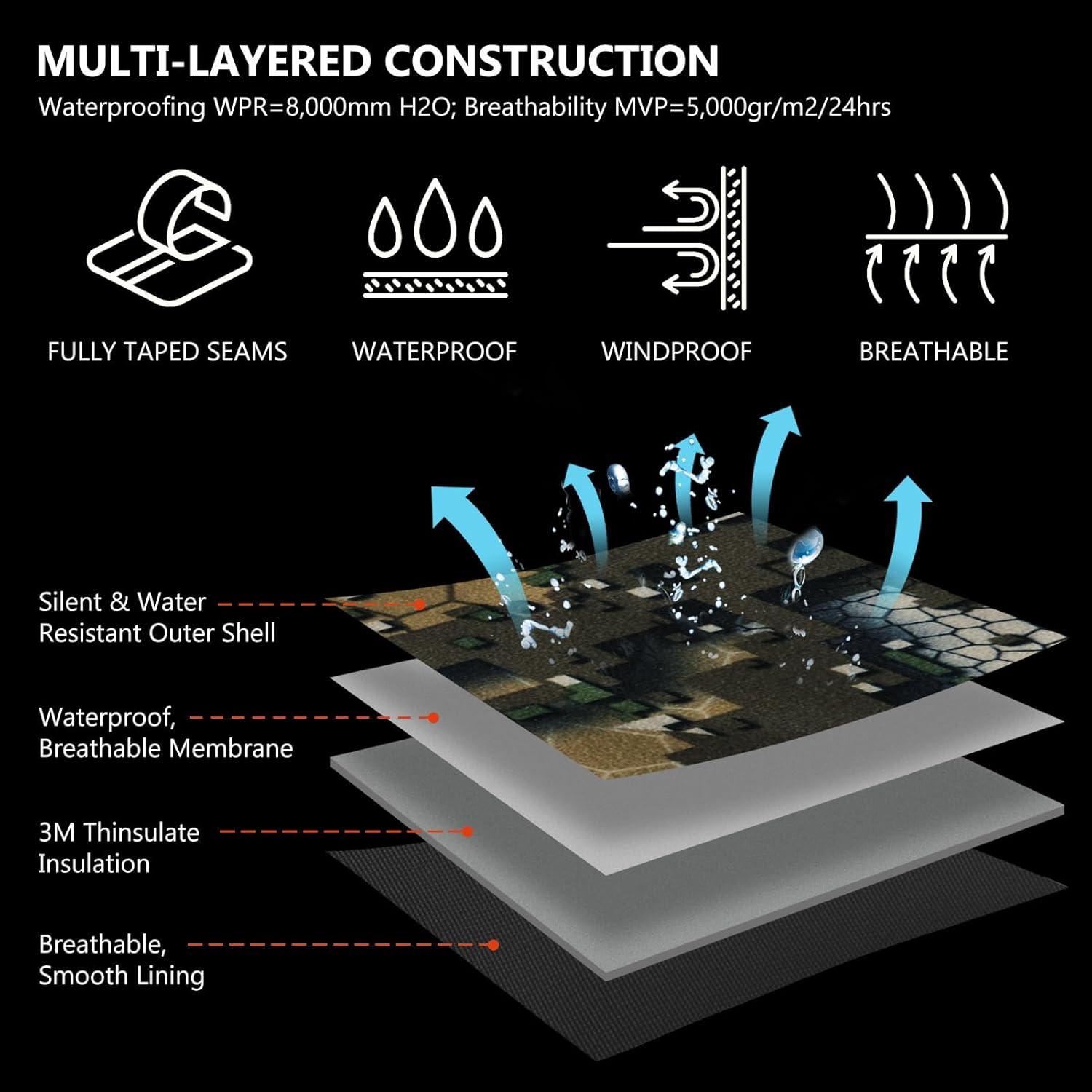 MULTI-LAYERED CONSTRUCTION
Waterproofing WPR=8,000mm H2O; Breathability MVP=5,000gr/m2/24hrs

FULLY TAPED SEAMS

WATERPROOF

WINDPROOF

BREATHABLE

Silent & Water Resistant Outer Shell

Waterproof, Breathable Membrane

3M Thinsulate Insulation

Breathable, Smooth Lining