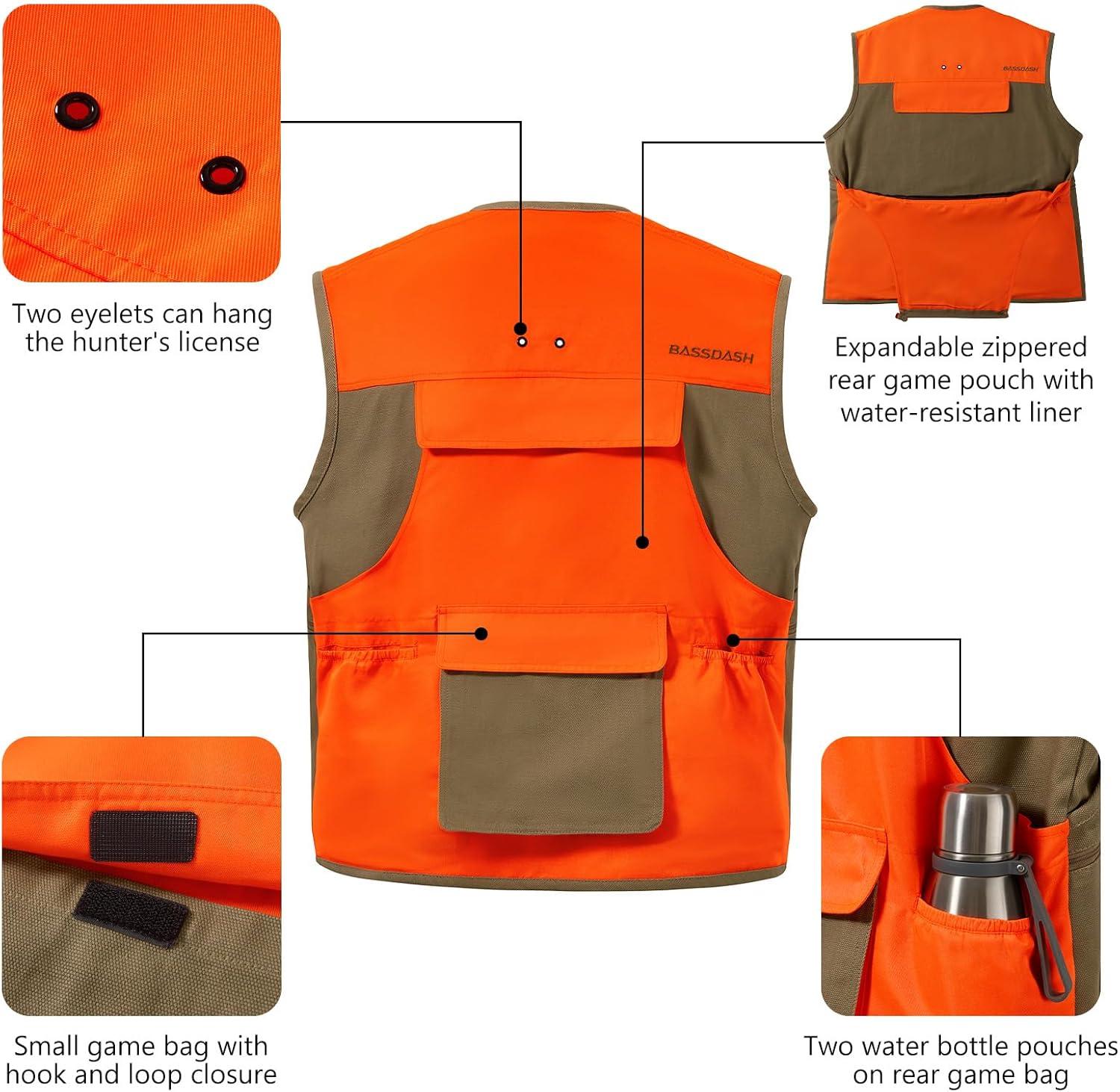 Two eyelets can hang the hunter's license

BASSDASH

BASSDASH

Expandable zippered rear game pouch with water-resistant liner

Small game bag with hook and loop closure

Two water bottle pouches on rear game bag