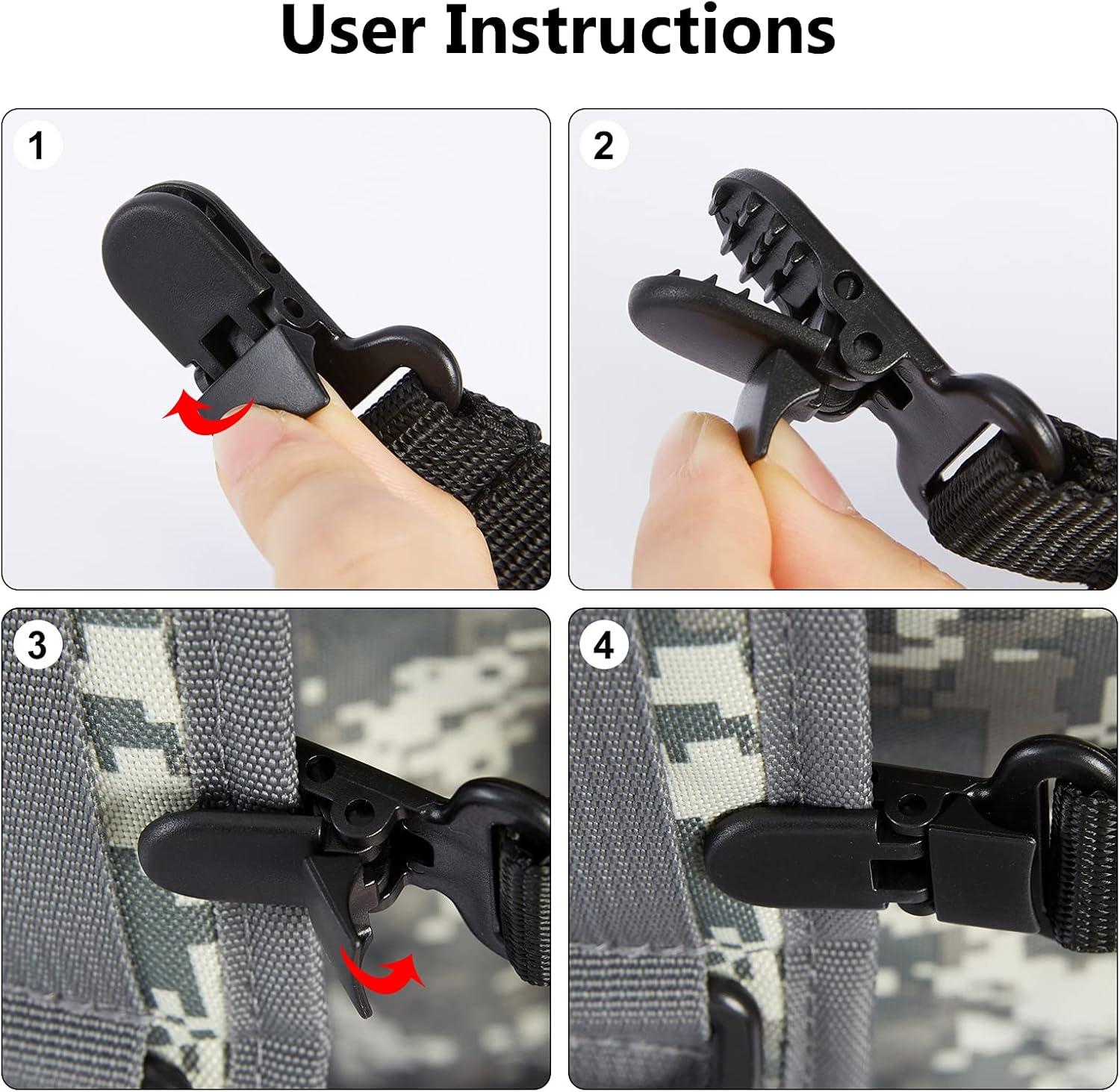 User Instructions

1

2

3

4