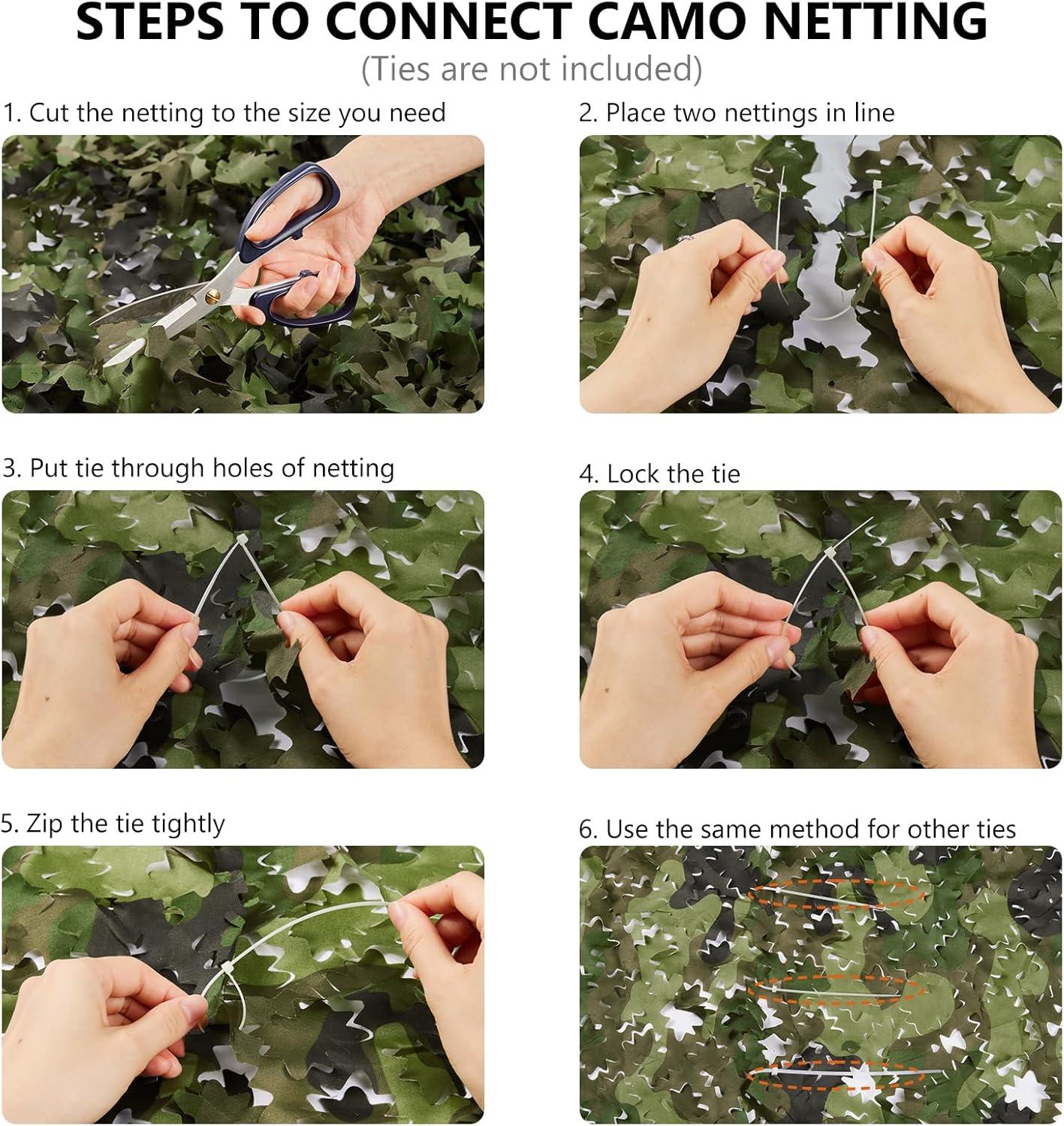 STEPS TO CONNECT CAMO NETTING
(Ties are not included)

1. Cut the netting to the size you need

2. Place two nettings in line

3. Put tie through holes of netting

4. Lock the tie

5. Zip the tie tightly

6. Use the same method for other ties