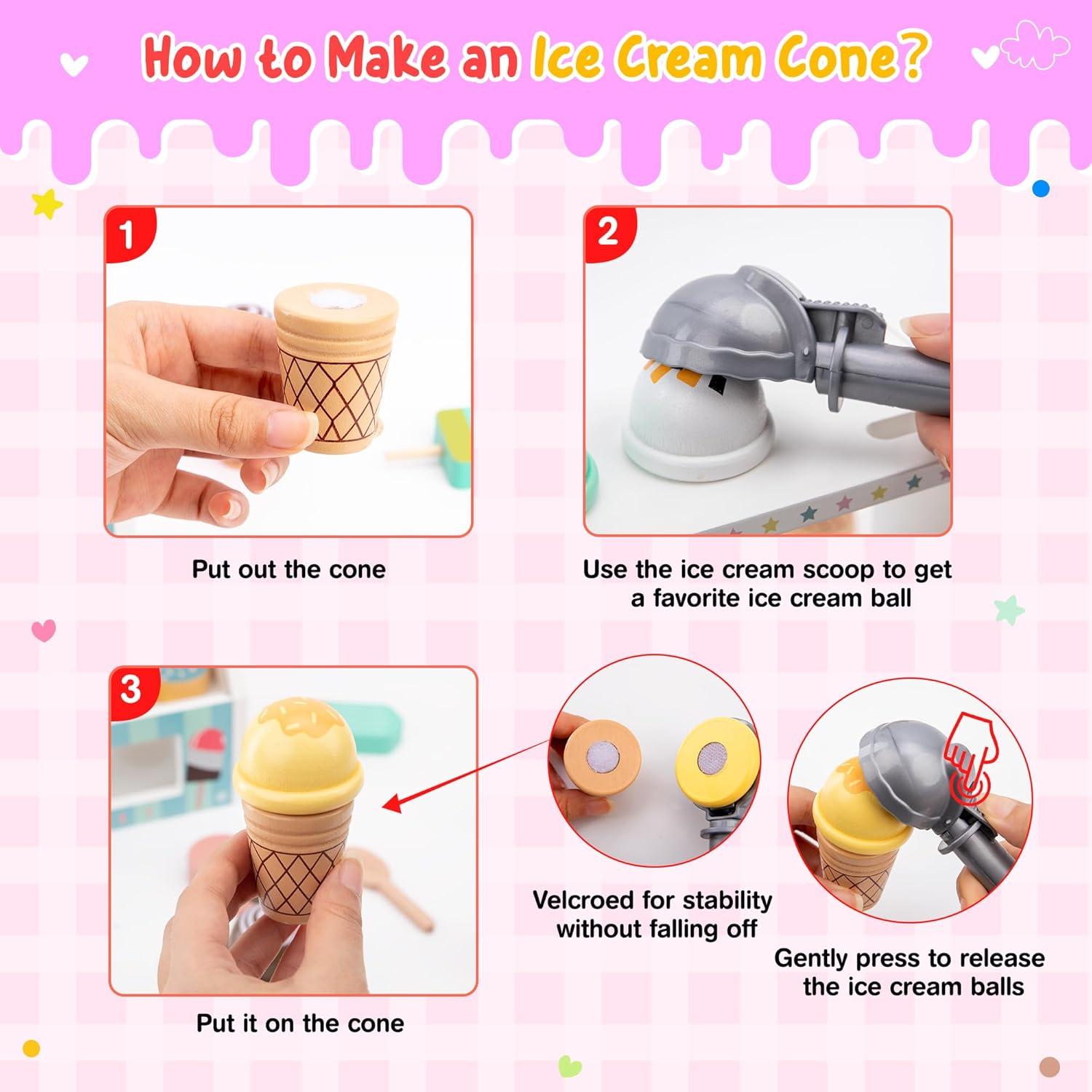 How to Make an Ice Cream Cone?

1

Put out the cone

2

Use the ice cream scoop to get a favorite ice cream ball

3

Put it on the cone

Velcroed for stability without falling off

Gently press to release the ice cream balls