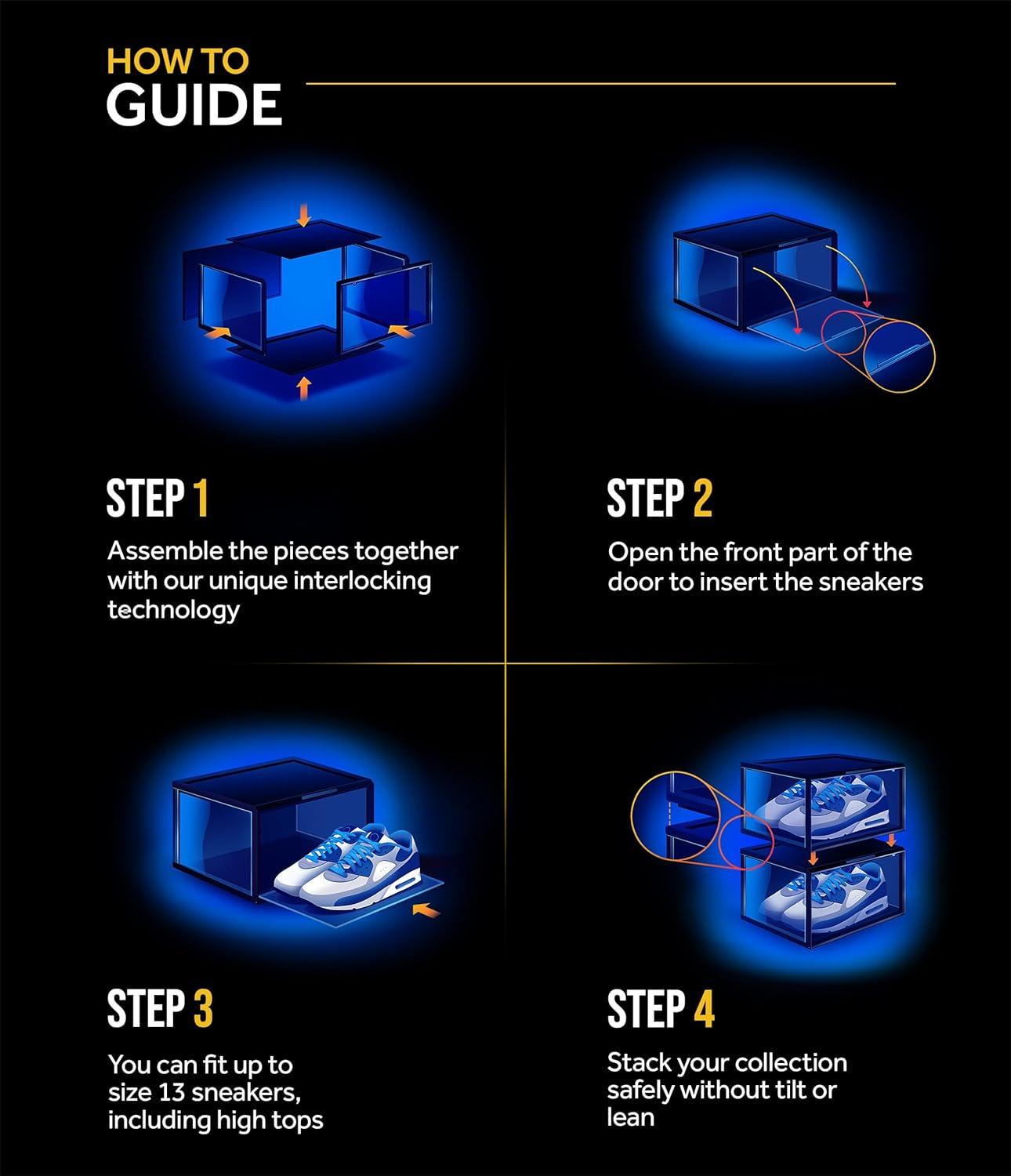 HOW TO
GUIDE

STEP 1

Assemble the pieces together with our unique interlocking technology

STEP 2

Open the front part of the door to insert the sneakers

STEP 3

You can fit up to size 13 sneakers, including high tops

STEP 4

Stack your collection safely without tilt or lean