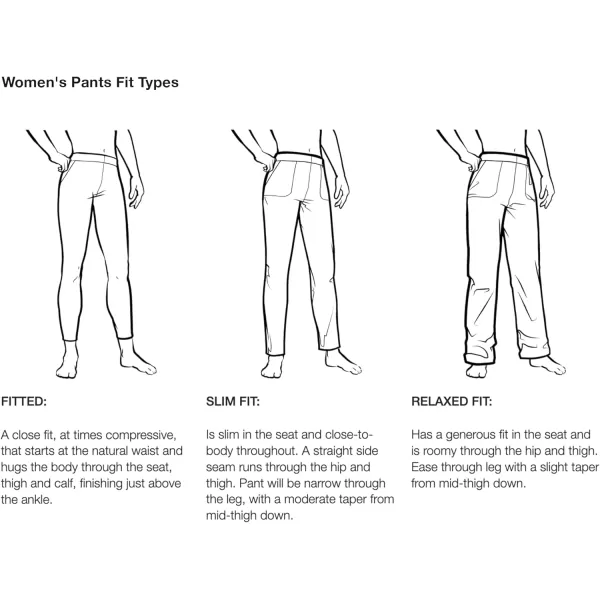 Women's Pants Fit Types

FITTED:

A close fit, at times compressive, that starts at the natural waist and hugs the body through the seat, thigh and calf, finishing just above the ankle.

SLIM FIT:

Is slim in the seat and close-to-body throughout. A straight side seam runs through the hip and thigh. Pant will be narrow through the leg, with a moderate taper from mid-thigh down.

RELAXED FIT:

Has a generous fit in the seat and is roomy through the hip and thigh. Ease through leg with a slight taper from mid-thigh down.