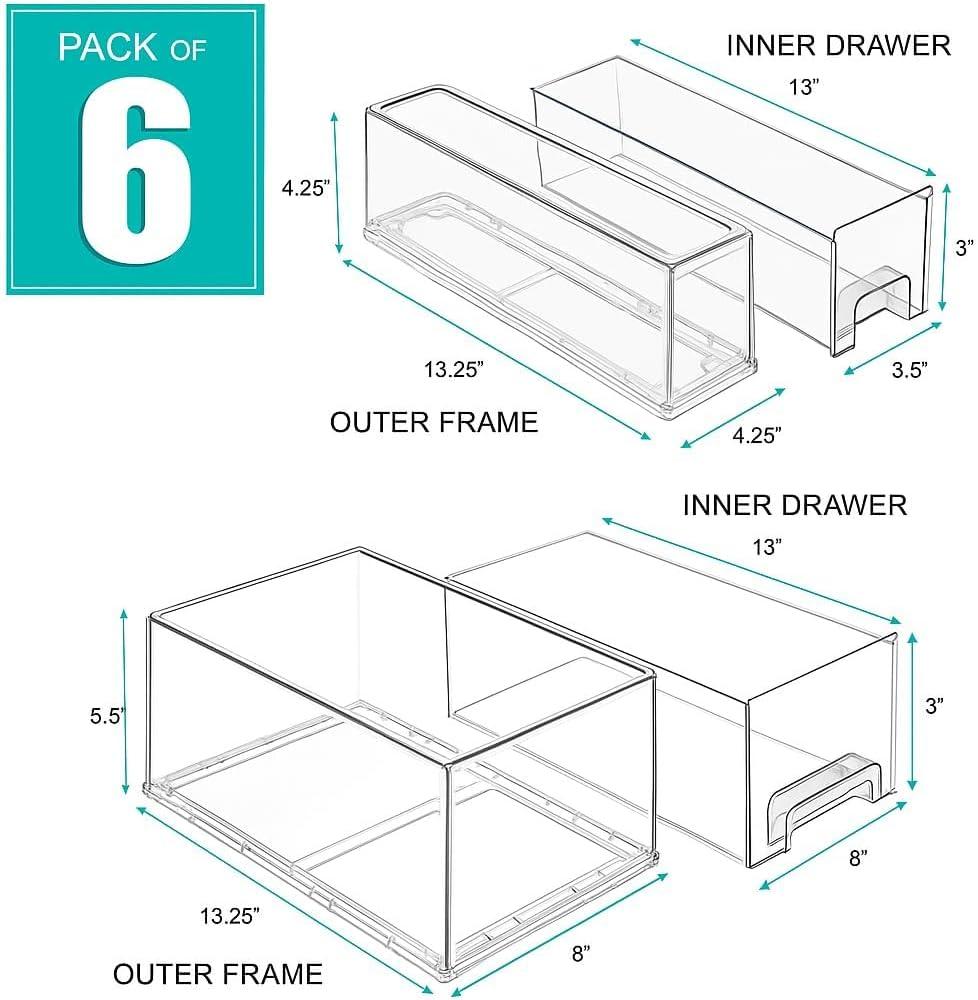 PACK OF
6

INNER DRAWER
13"
4.25"
3"
3.5"
13.25"
OUTER FRAME
4.25"

INNER DRAWER
13"
5.5"
3"
8"
13.25"
8"
OUTER FRAME