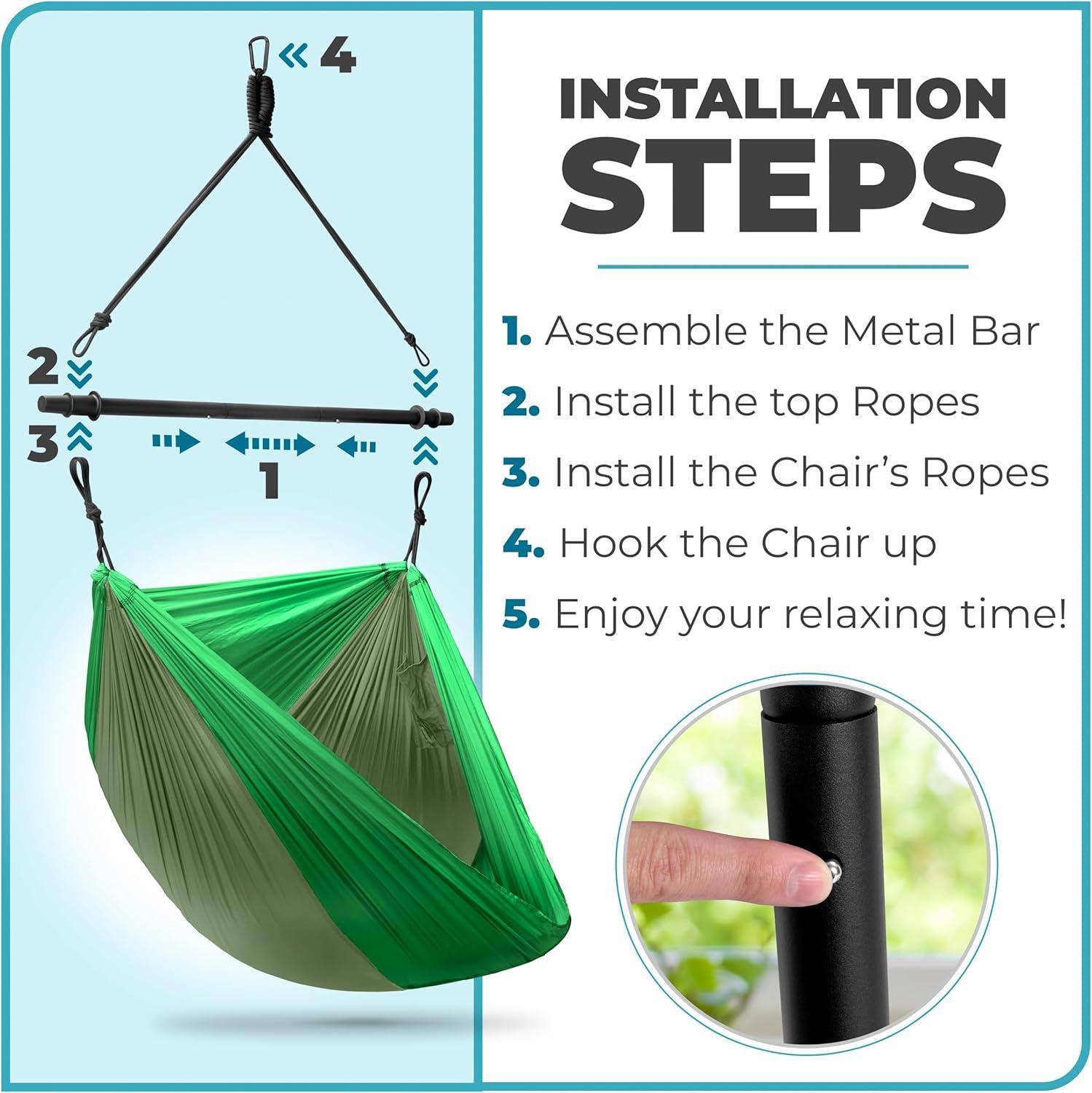 4
2
3
1

INSTALLATION STEPS

1. Assemble the Metal Bar
2. Install the top Ropes
3. Install the Chair's Ropes
4. Hook the Chair up
5. Enjoy your relaxing time!