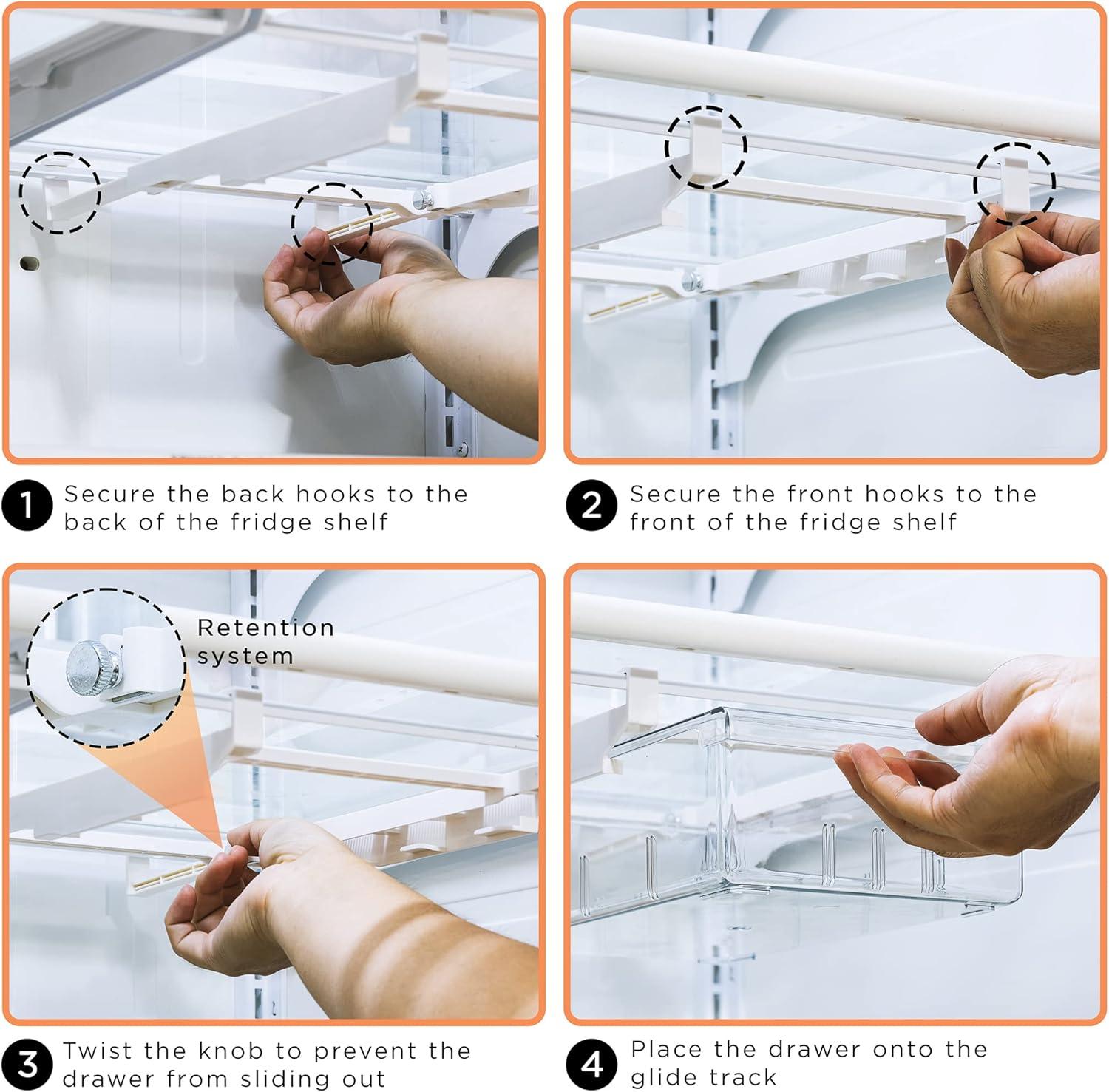 1 Secure the back hooks to the back of the fridge shelf

2 Secure the front hooks to the front of the fridge shelf

Retention system

3 Twist the knob to prevent the drawer from sliding out

4 Place the drawer onto the glide track