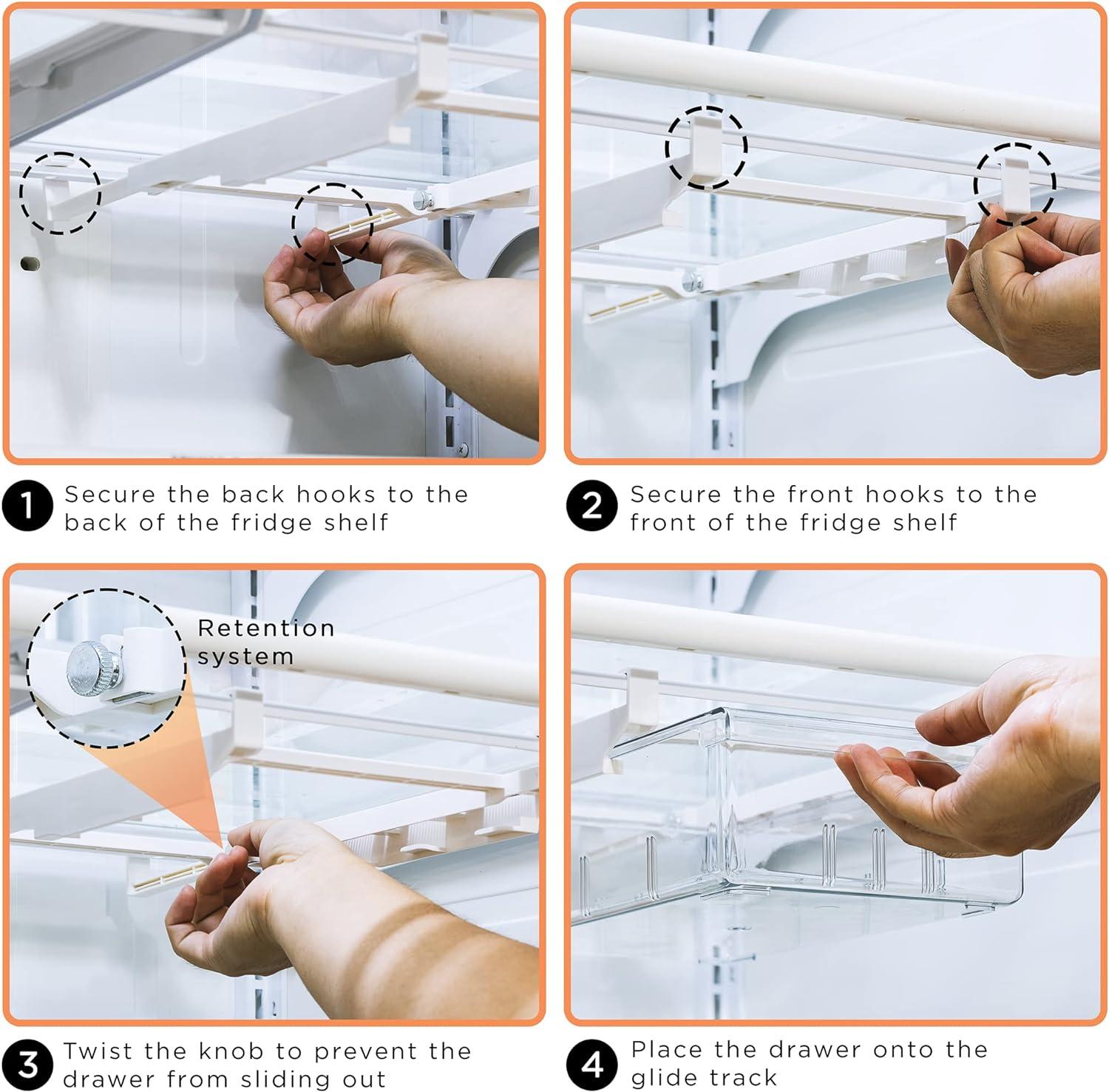 1 Secure the back hooks to the back of the fridge shelf

2 Secure the front hooks to the front of the fridge shelf

Retention system

3 Twist the knob to prevent the drawer from sliding out

4 Place the drawer onto the glide track