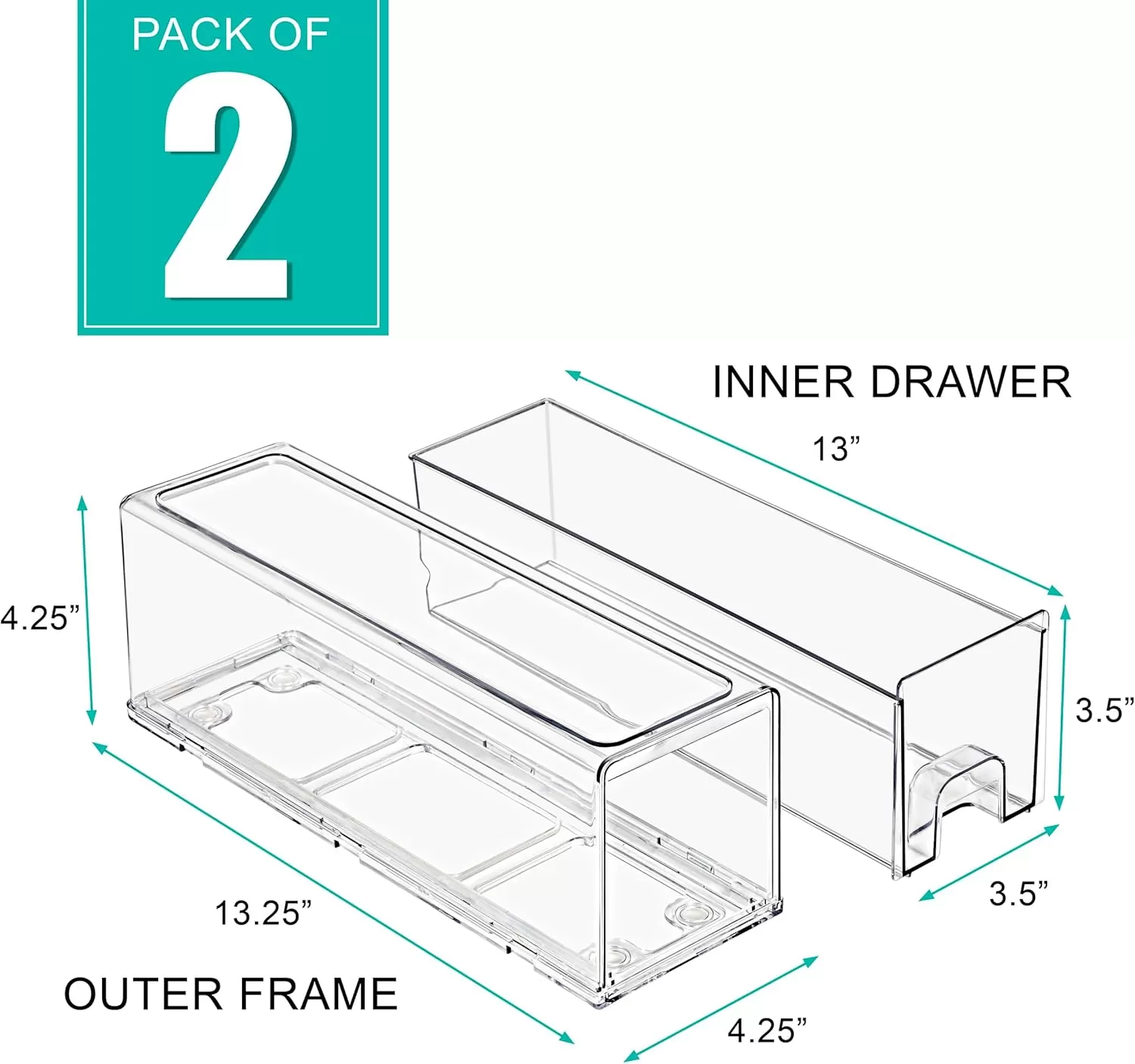 PACK OF
2

INNER DRAWER

13”

4.25”

3.5”

3.5”

13.25”

OUTER FRAME

4.25”