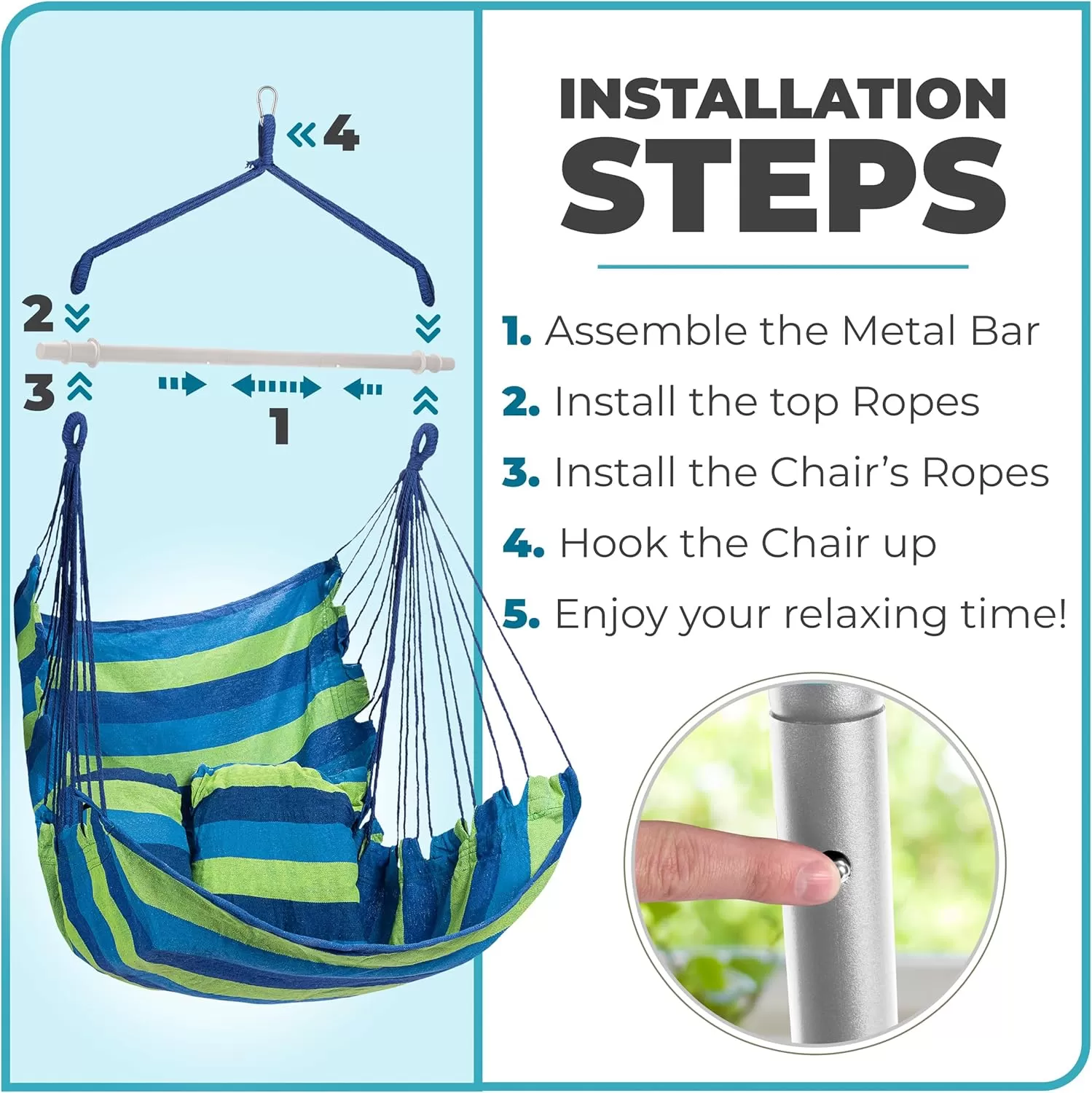 4

2

3

1

INSTALLATION STEPS

1. Assemble the Metal Bar

2. Install the top Ropes

3. Install the Chair's Ropes

4. Hook the Chair up

5. Enjoy your relaxing time!