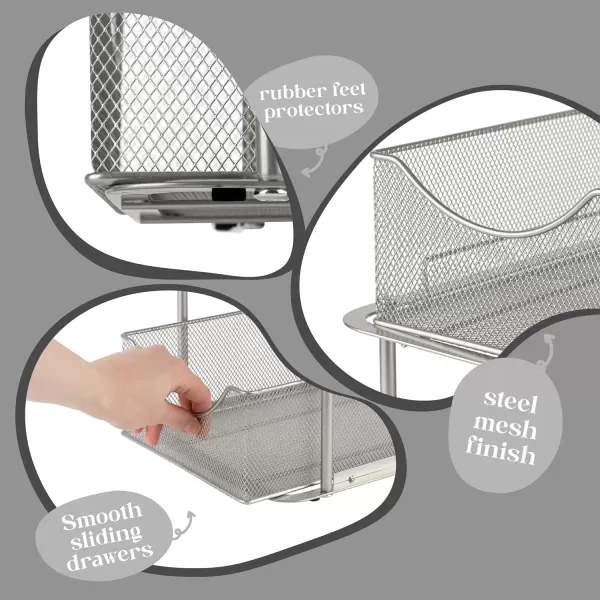 rubber feet protectors

steel mesh finish

Smooth sliding drawers