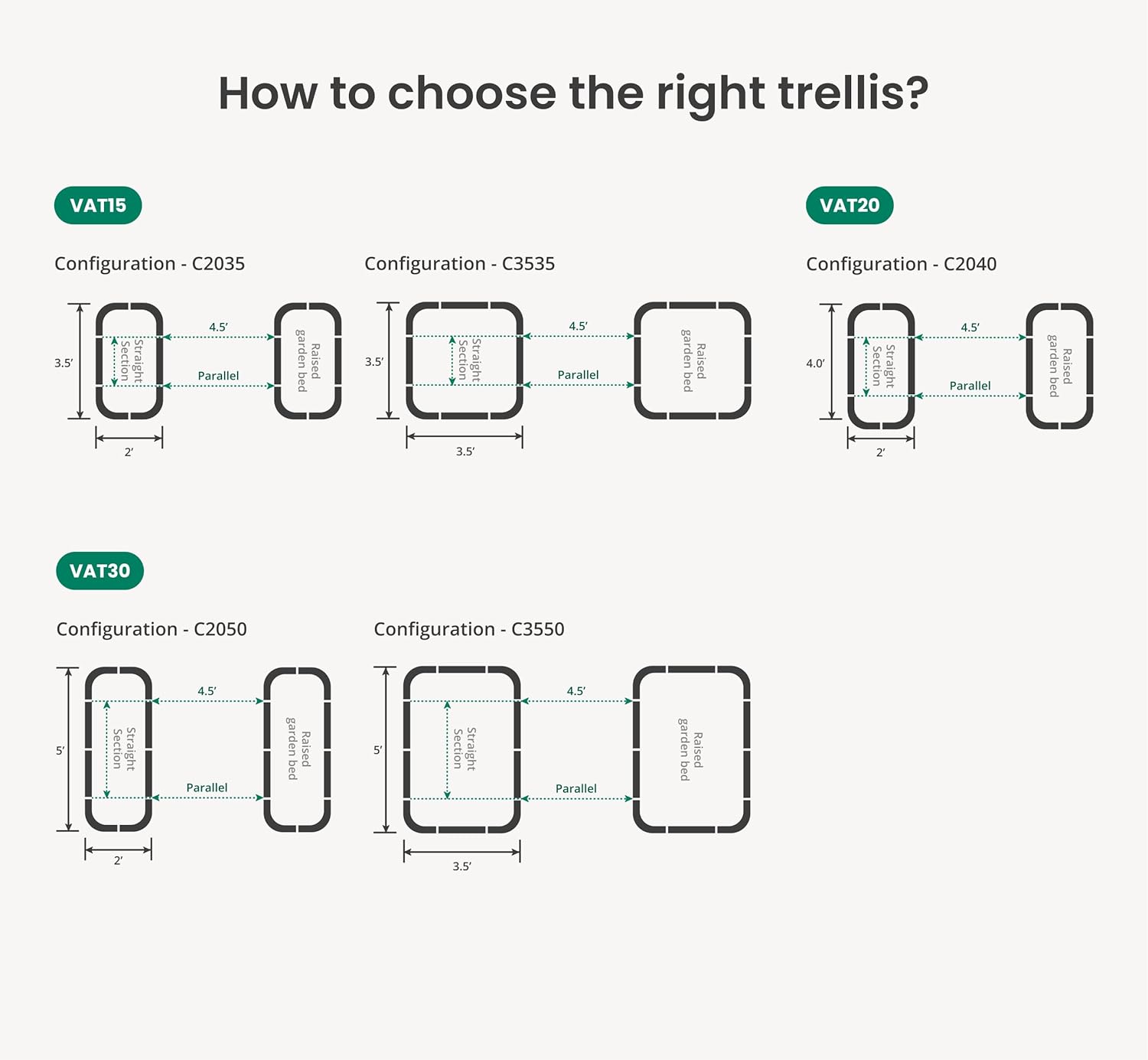 How to choose the right trellis?

VAT15

Configuration - C2035

3.5′
Straight Section
4.5′
Parallel
Raised garden bed
2′

Configuration - C3535

3.5′
Straight Section
4.5′
Parallel
Raised garden bed
3.5′

VAT20

Configuration - C2040

4.0′
Straight Section
4.5′
Parallel
Raised garden bed
2′

VAT30

Configuration - C2050

5′
Straight Section
4.5′
Parallel
Raised garden bed
2′

Configuration - C3550

5′
Straight Section
4.5′
Parallel
Raised garden bed
3.5′