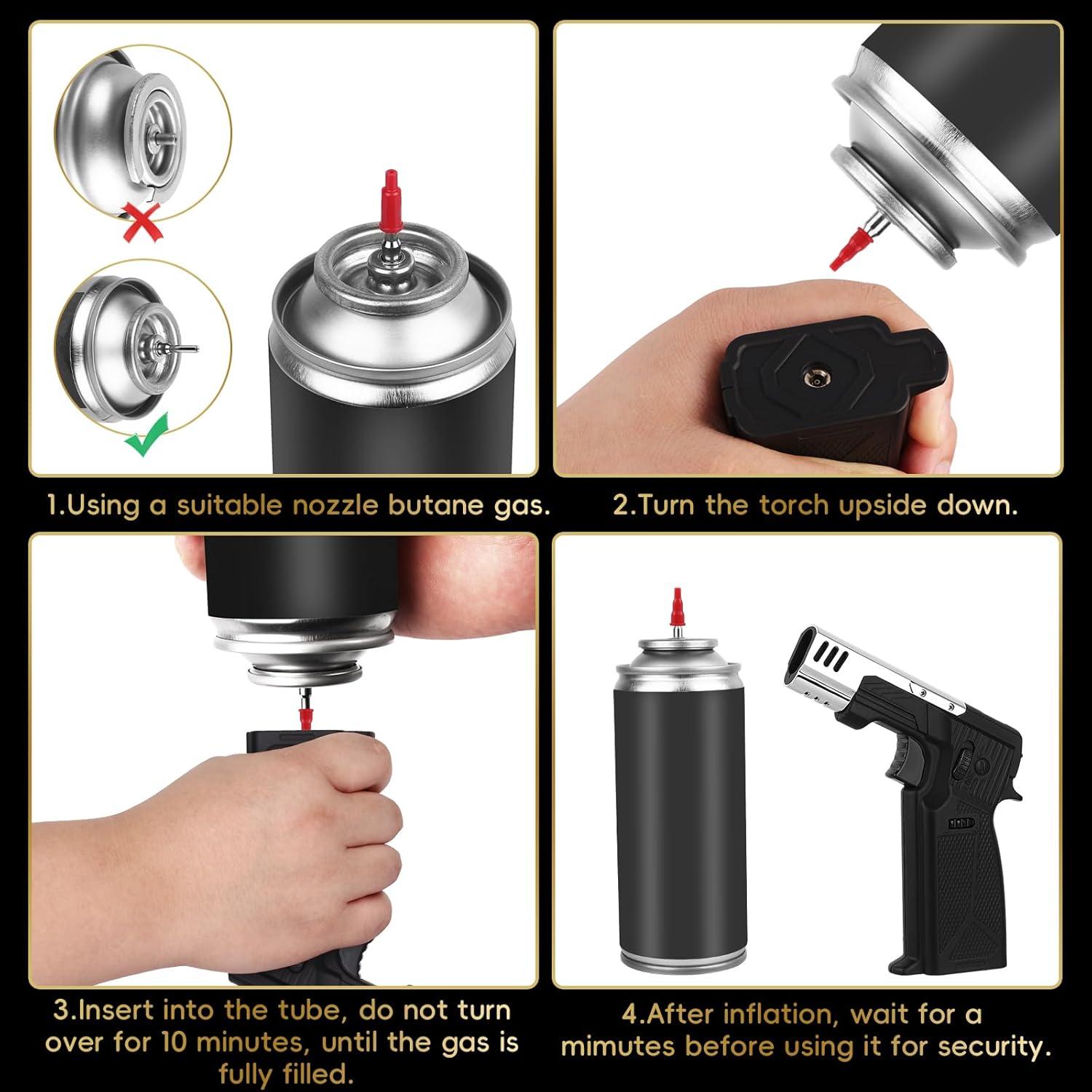 1.Using a suitable nozzle butane gas.

2.Turn the torch upside down.

3.Insert into the tube, do not turn over for 10 minutes, until the gas is fully filled.

4.After inflation, wait for a mimutes before using it for security.