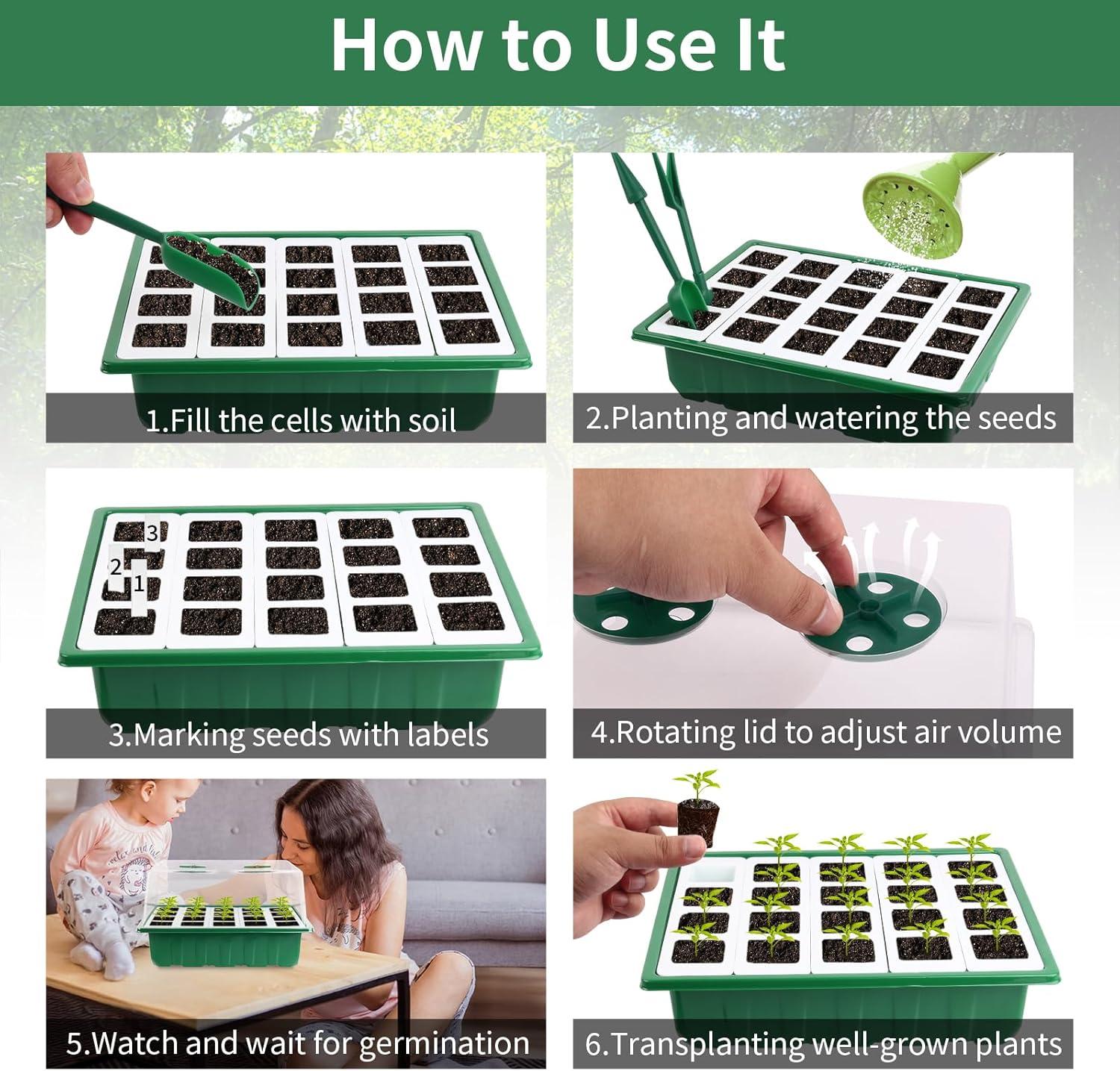 How to Use It

1.Fill the cells with soil

2.Planting and watering the seeds

3
2
1

3.Marking seeds with labels

4.Rotating lid to adjust air volume

5.Watch and wait for germination

6.Transplanting well-grown plants