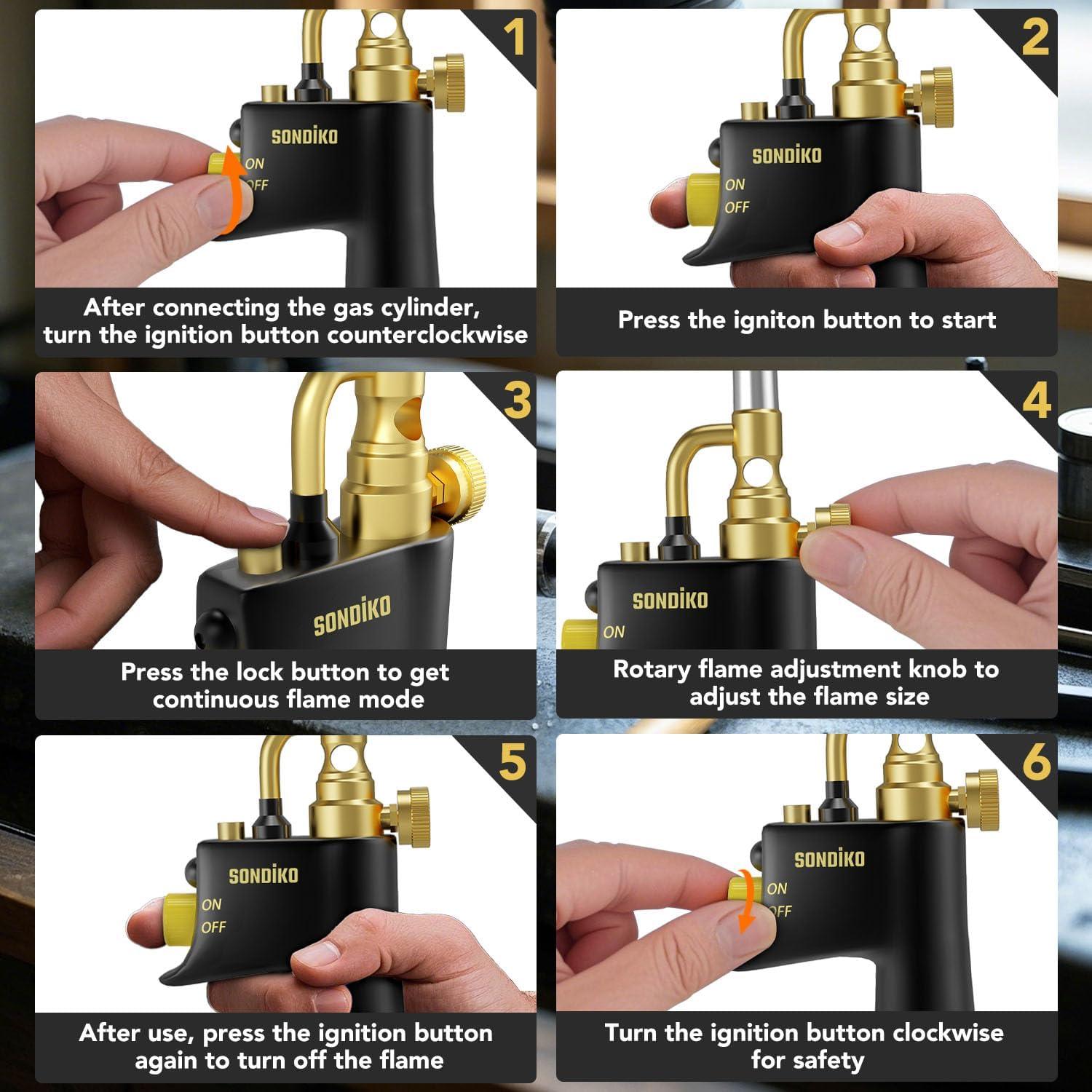 1

SONDIKO

ON

OFF

After connecting the gas cylinder, turn the ignition button counterclockwise

2

SONDIKO

ON

OFF

Press the igniton button to start

3

SONDIKO

Press the lock button to get continuous flame mode

4

SONDIKO

ON

Rotary flame adjustment knob to adjust the flame size

5

SONDIKO

ON

OFF

After use, press the ignition button again to turn off the flame

6

SONDIKO

ON

OFF

Turn the ignition button clockwise for safety