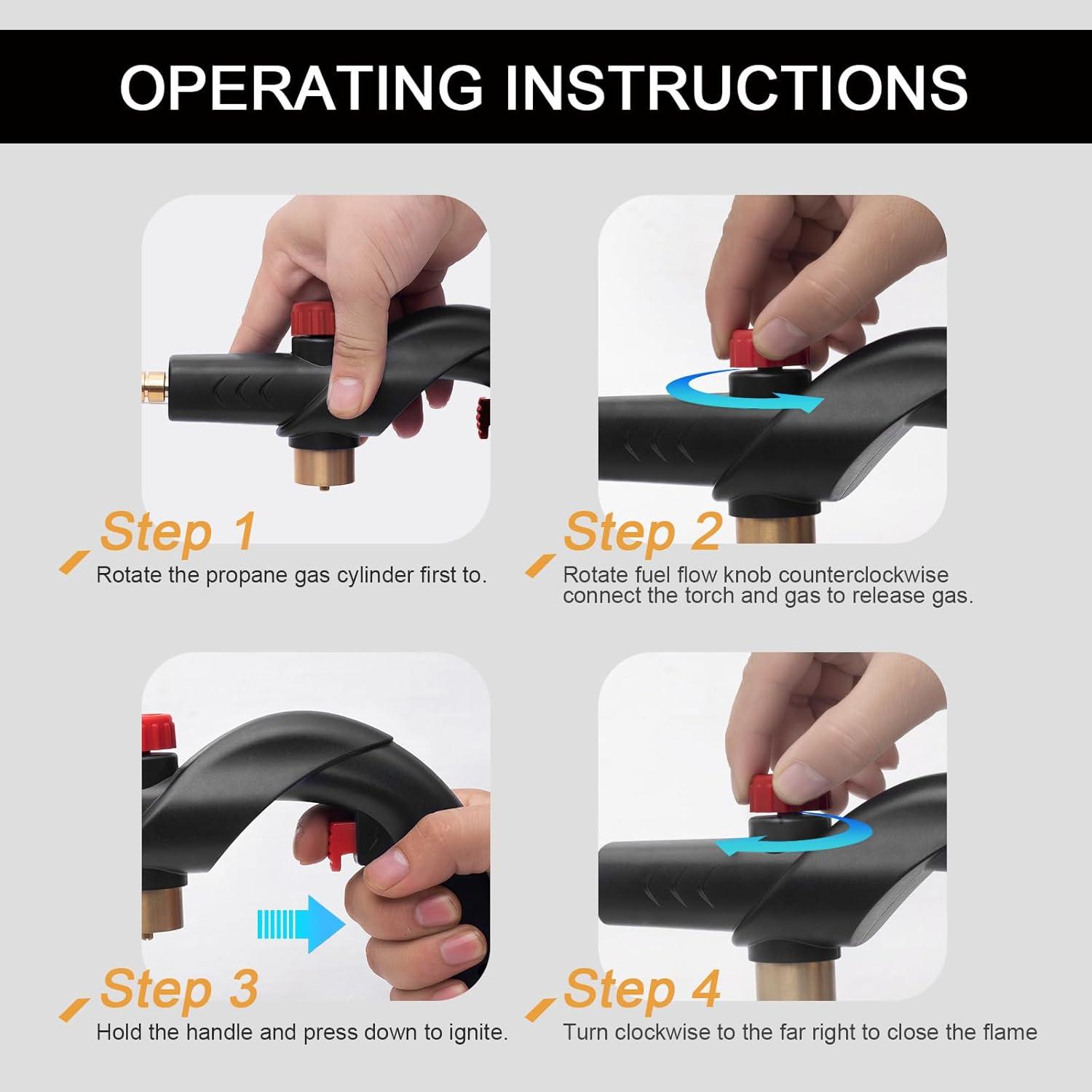 OPERATING INSTRUCTIONS

Step 1
Rotate the propane gas cylinder first to.

Step 2
Rotate fuel flow knob counterclockwise connect the torch and gas to release gas.

Step 3
Hold the handle and press down to ignite.

Step 4
Turn clockwise to the far right to close the flame