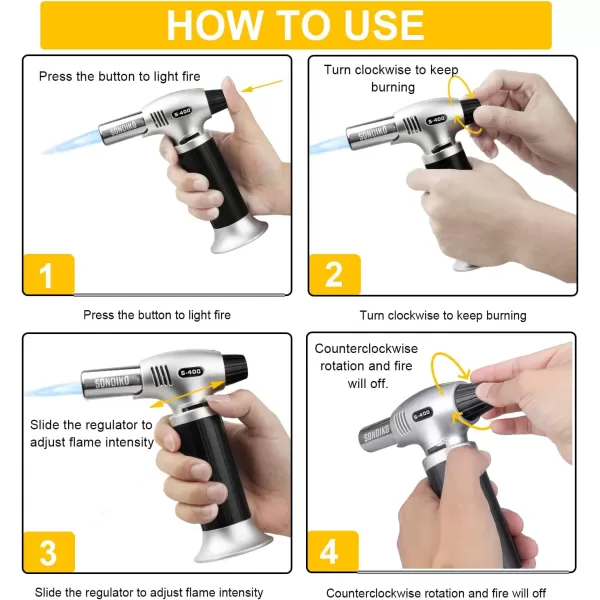 HOW TO USE

Press the button to light fire

SONDIKO S-400

1

Press the button to light fire

Turn clockwise to keep burning

SONDIKO S-400

2

Turn clockwise to keep burning

SONDIKO S-400

Slide the regulator to adjust flame intensity

3

Slide the regulator to adjust flame intensity

Counterclockwise rotation and fire will off.

SONDIKO S-400

4

Counterclockwise rotation and fire will off