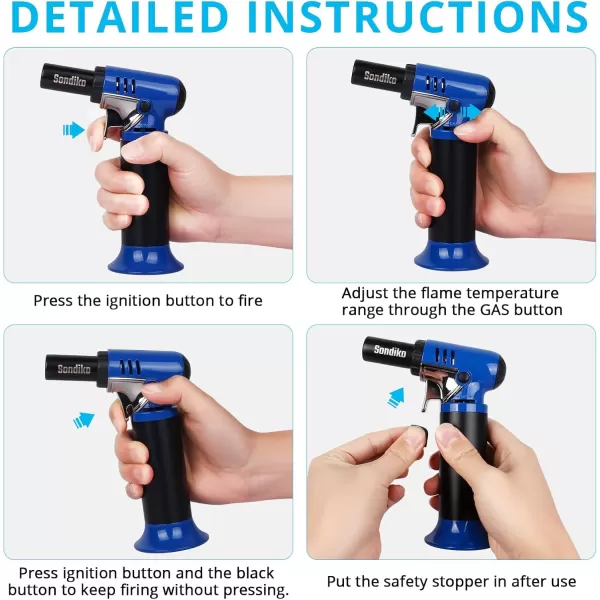 DETAILED INSTRUCTIONS

Sondiko

Press the ignition button to fire

Sondiko

Adjust the flame temperature range through the GAS button

Sondiko

Press ignition button and the black button to keep firing without pressing.

Sondiko

Put the safety stopper in after use