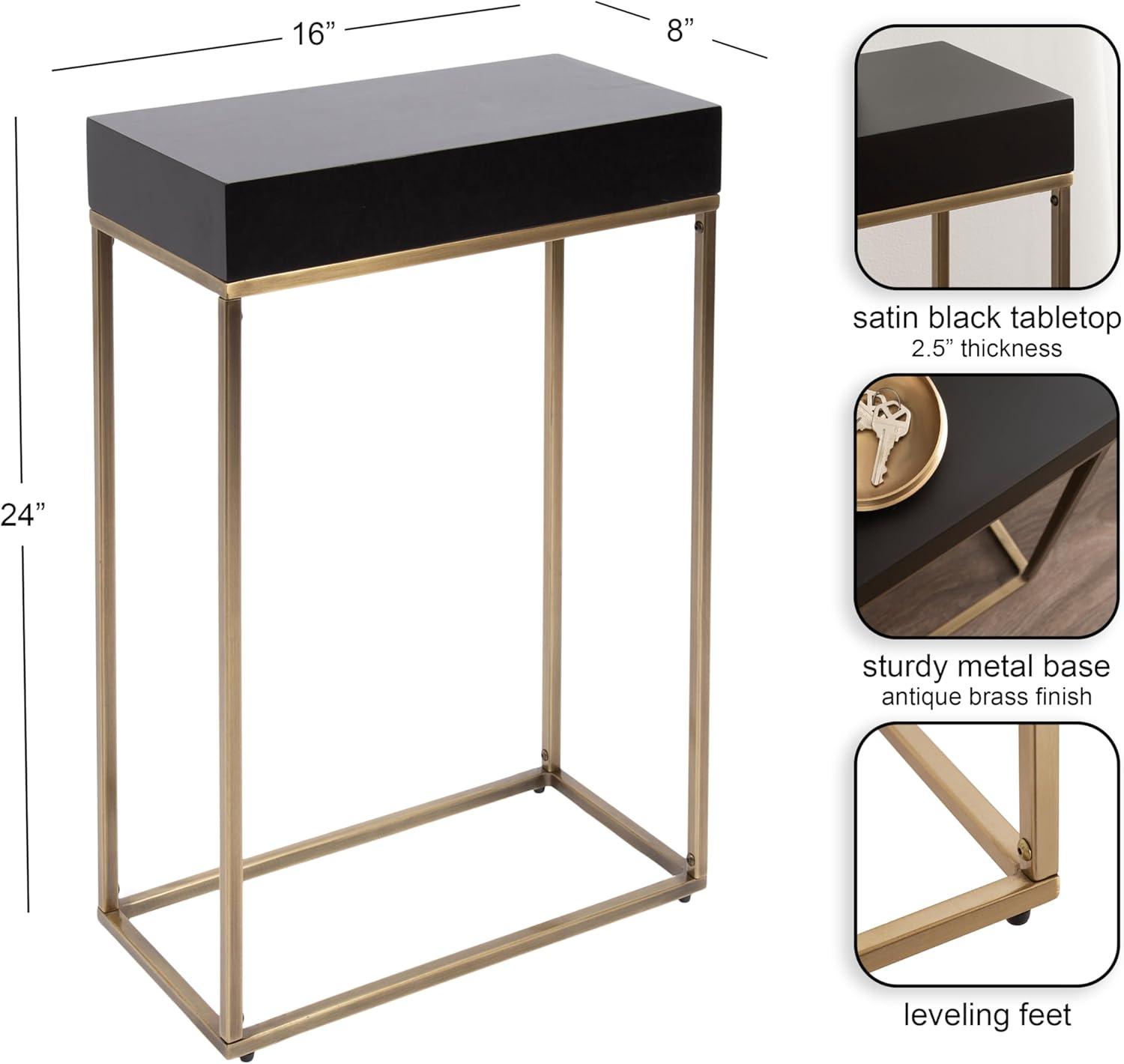 16”

8”

24”

satin black tabletop
2.5” thickness

sturdy metal base
antique brass finish

leveling feet