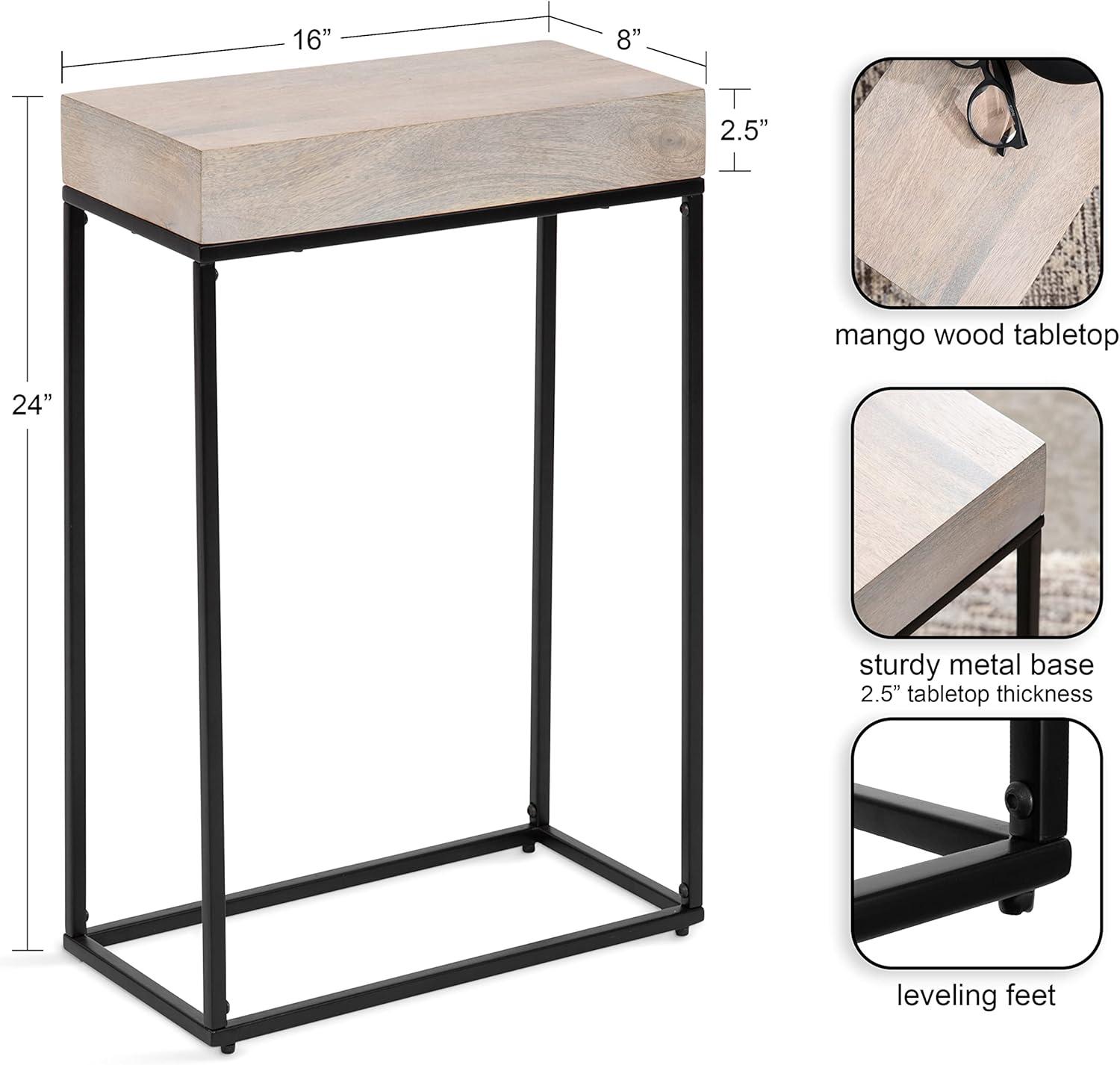 16”
8”
2.5”
24”

mango wood tabletop

sturdy metal base
2.5” tabletop thickness

leveling feet