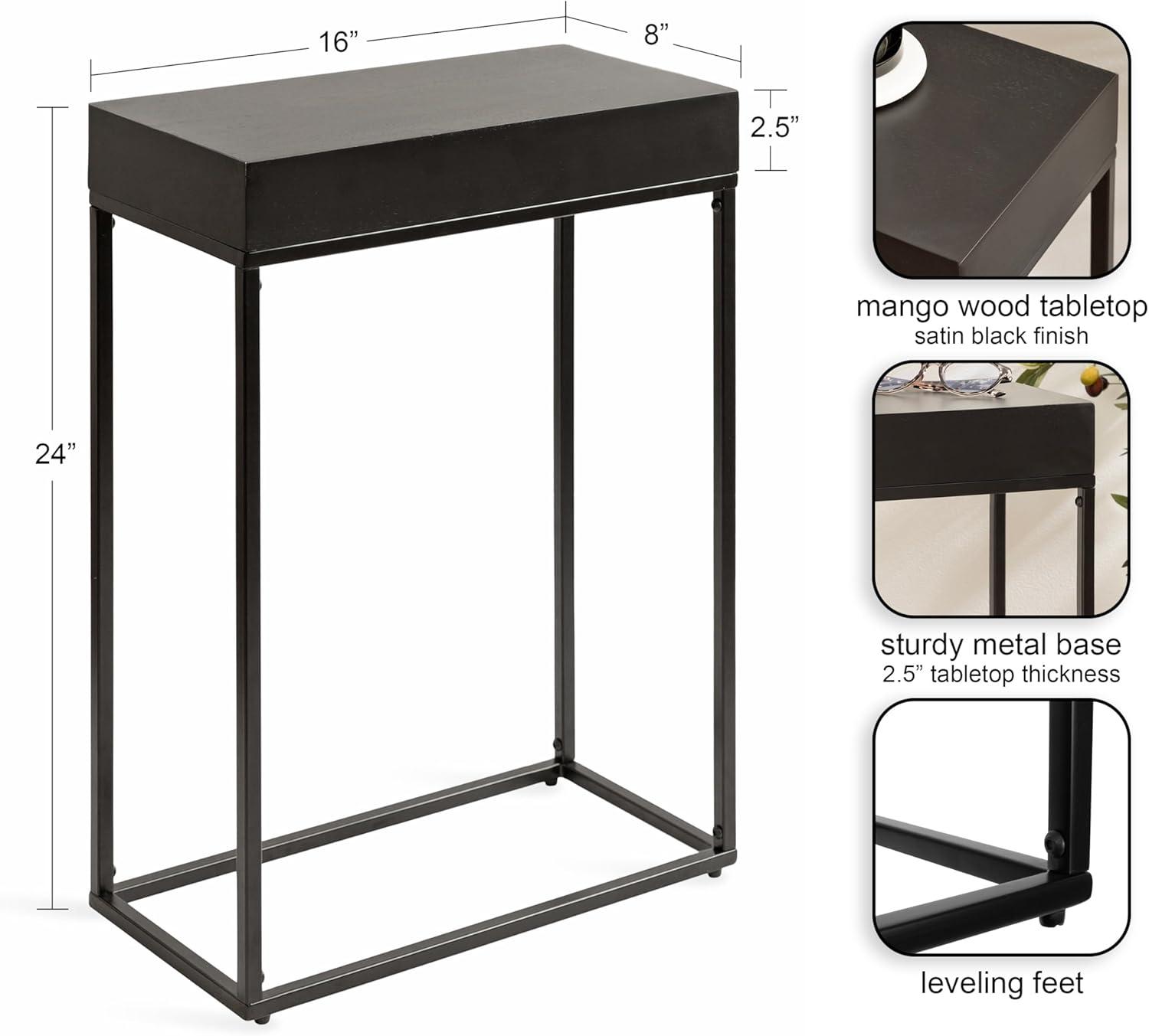 16”

8”

2.5”

24”

mango wood tabletop
satin black finish

sturdy metal base
2.5” tabletop thickness

leveling feet