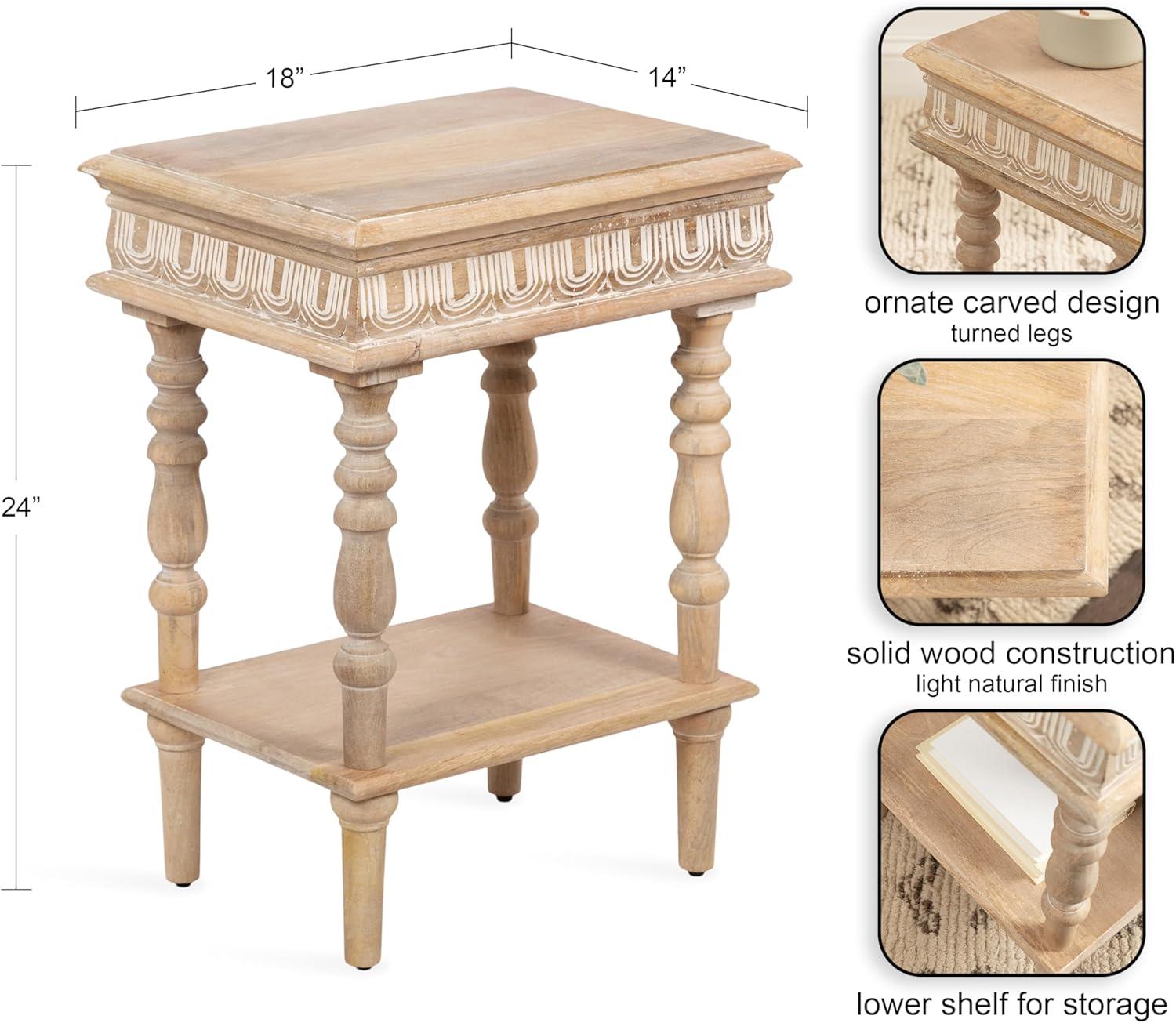 18”
14”
24”

ornate carved design
turned legs

solid wood construction
light natural finish

lower shelf for storage