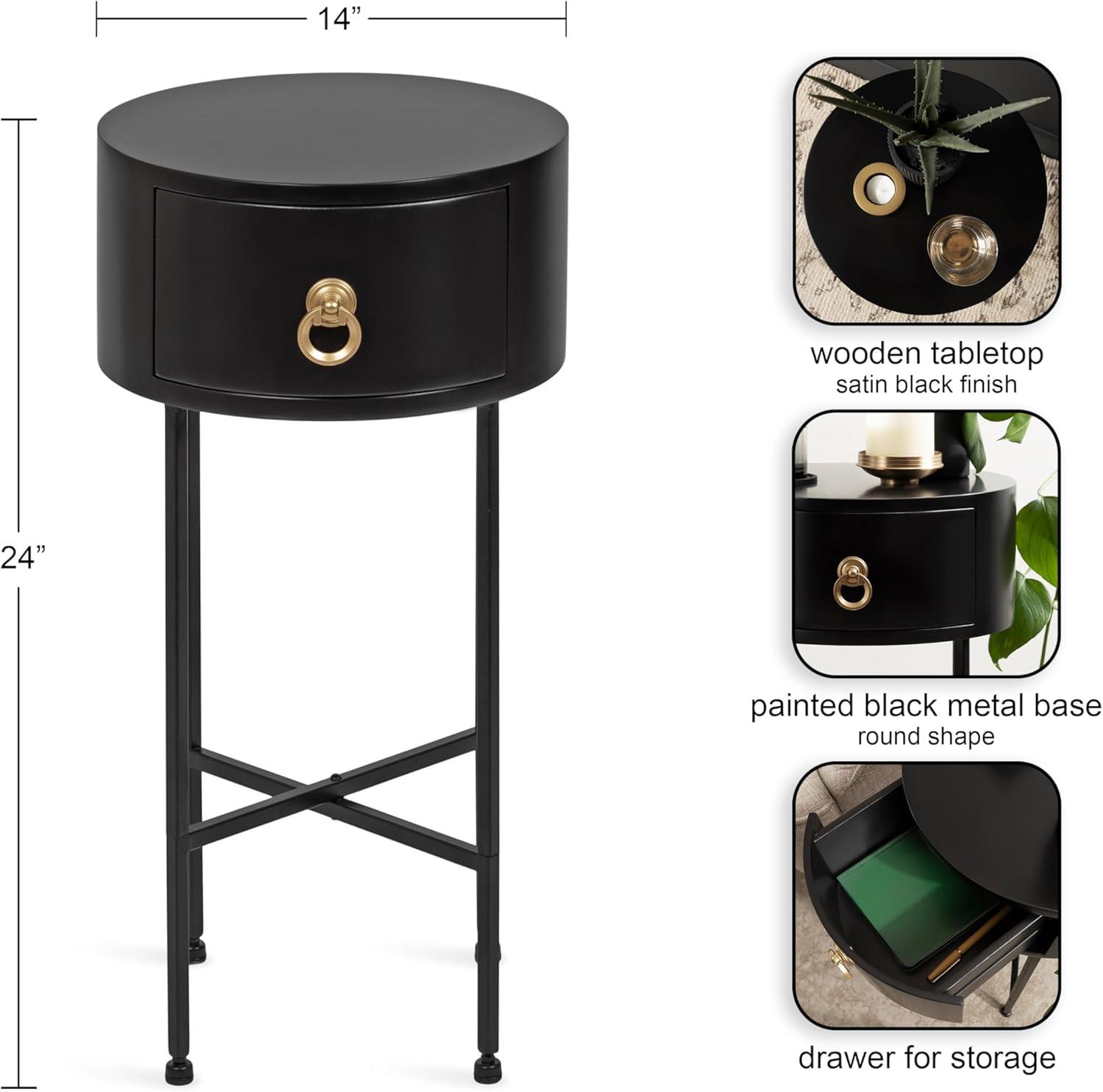 14”

24”

wooden tabletop
satin black finish

painted black metal base
round shape

drawer for storage