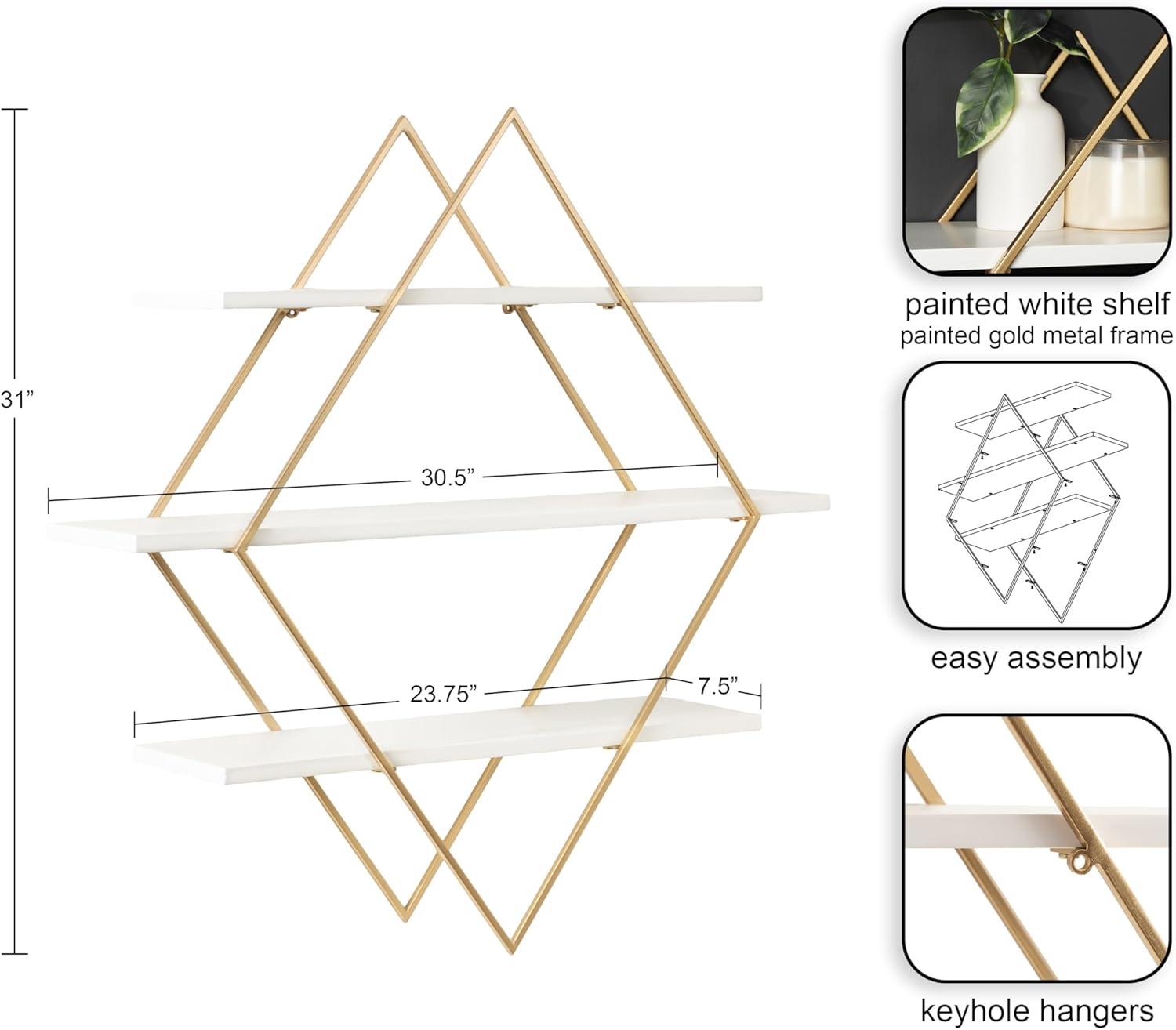 31”

30.5”

23.75”

7.5”

painted white shelf
painted gold metal frame

easy assembly

keyhole hangers