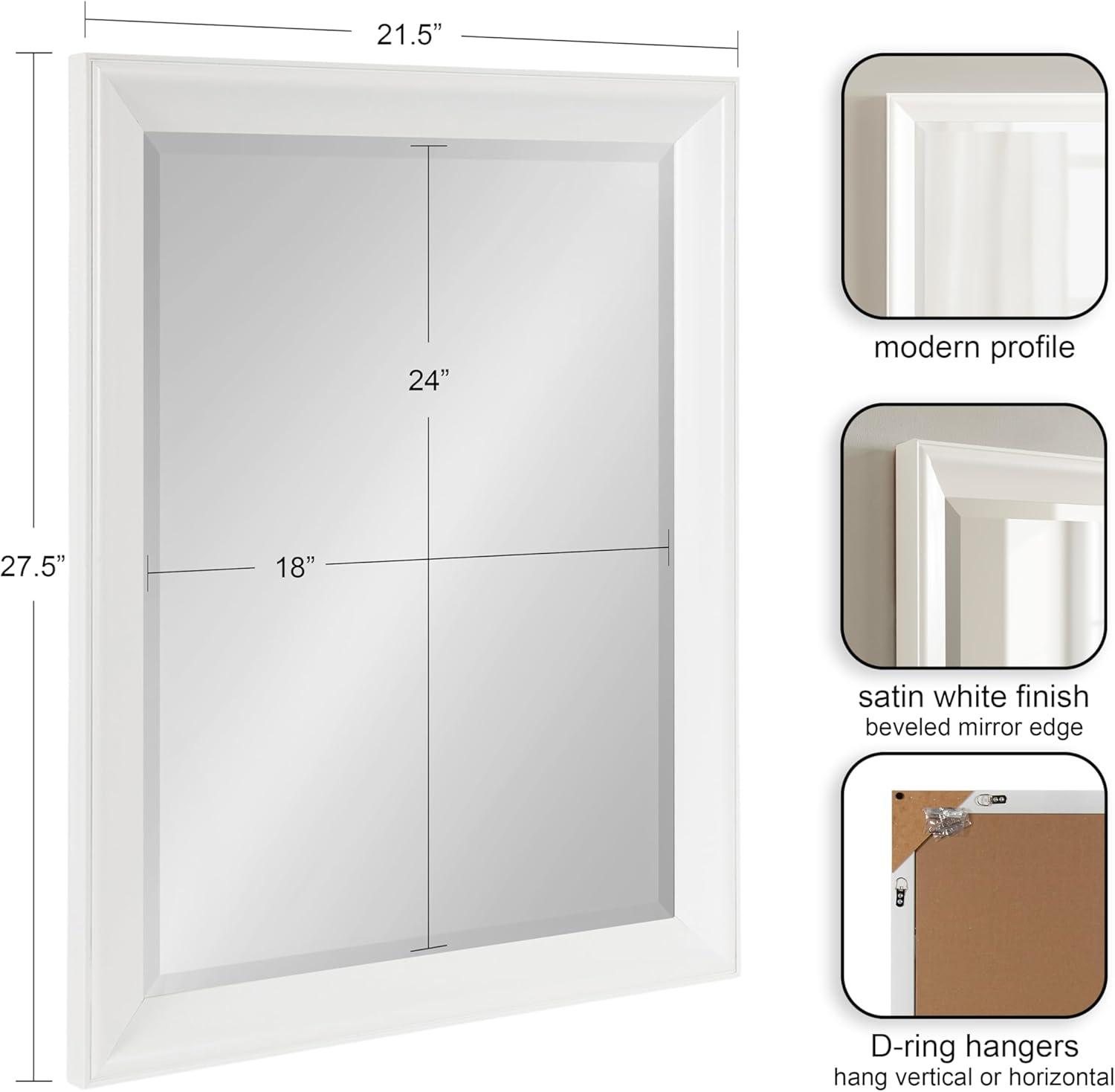 21.5”

27.5”

24”

18”

modern profile

satin white finish
beveled mirror edge

D-ring hangers
hang vertical or horizontal