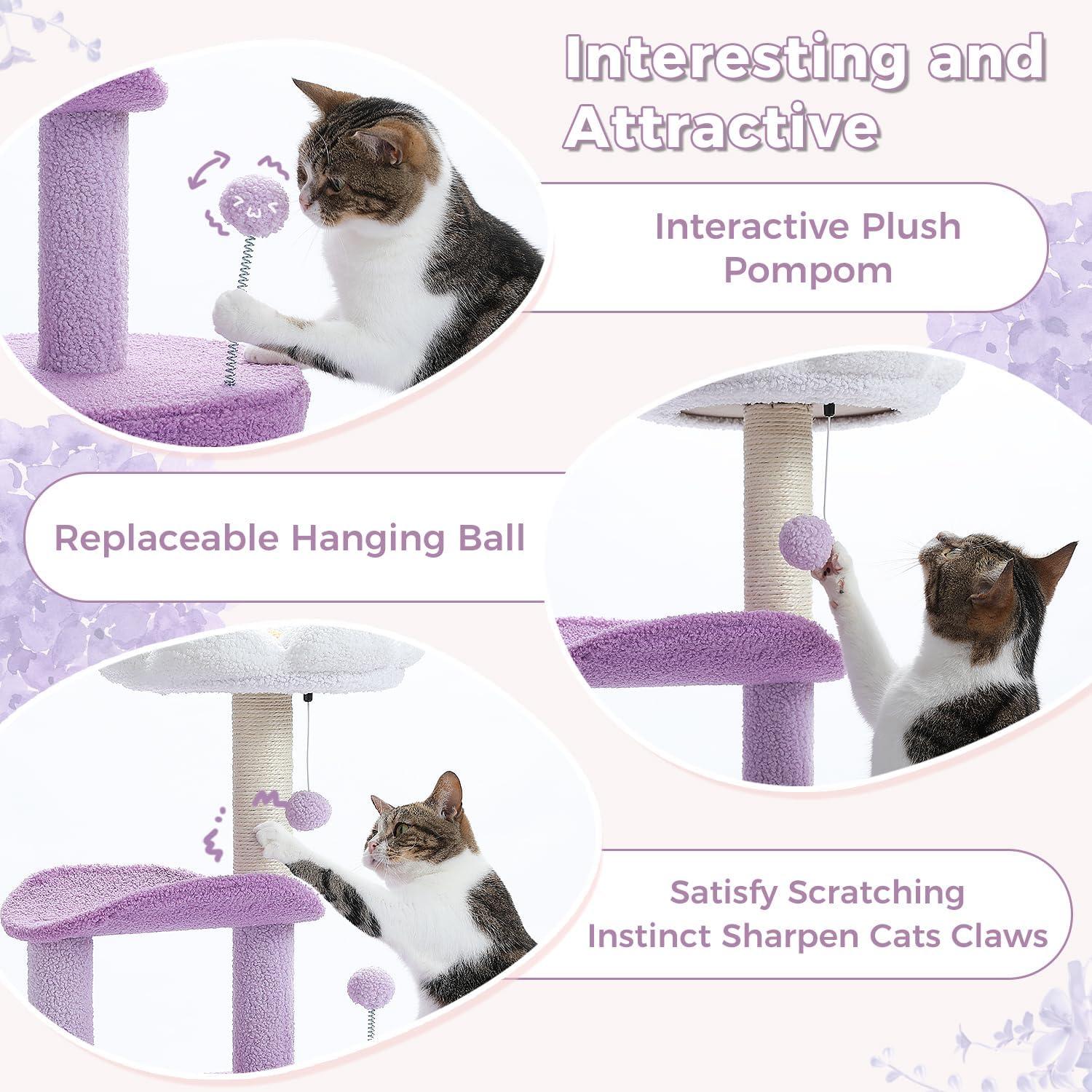 Interesting and Attractive

Interactive Plush Pompom

Replaceable Hanging Ball

Satisfy Scratching Instinct Sharpen Cats Claws