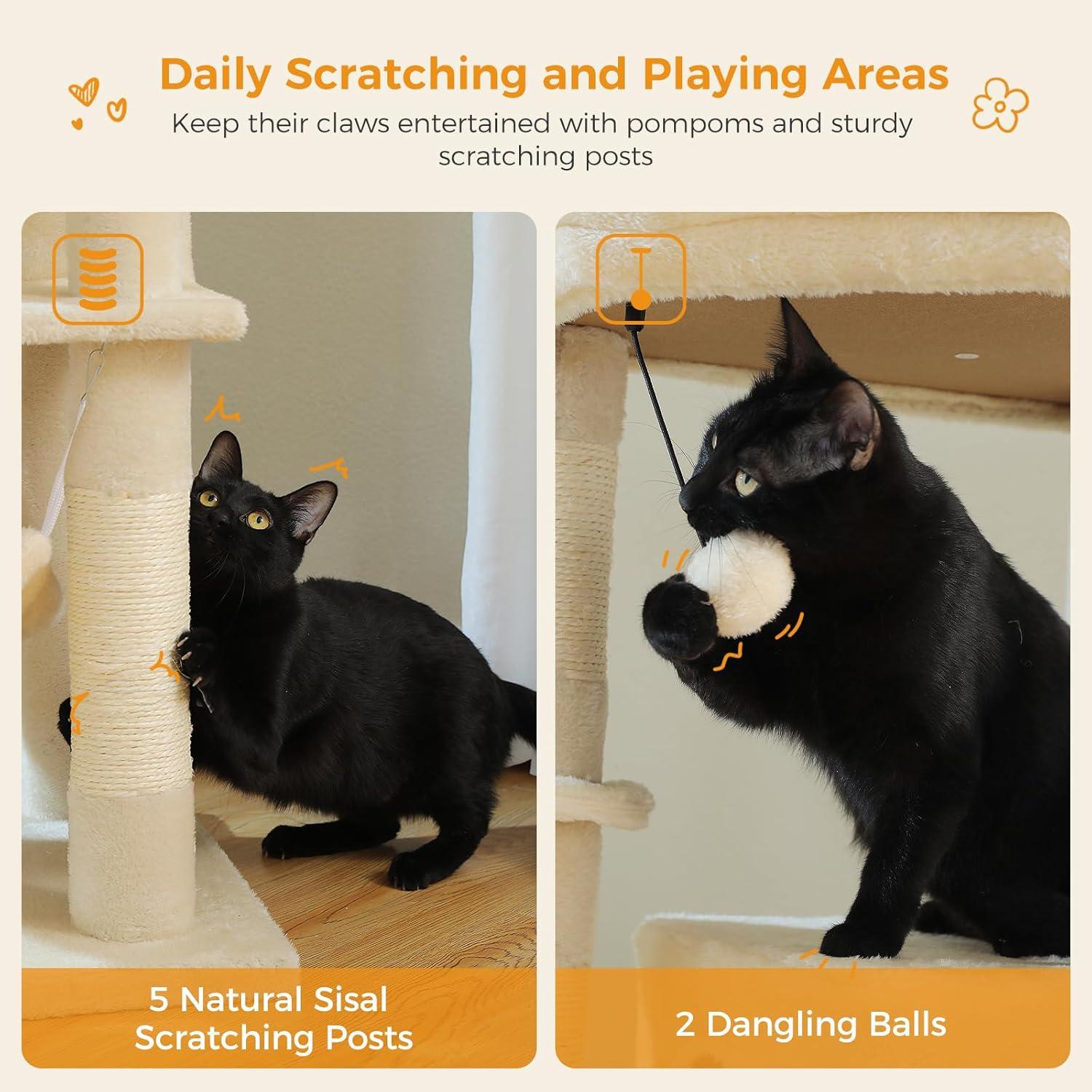 Daily Scratching and Playing Areas

Keep their claws entertained with pompoms and sturdy scratching posts

5 Natural Sisal Scratching Posts

2 Dangling Balls