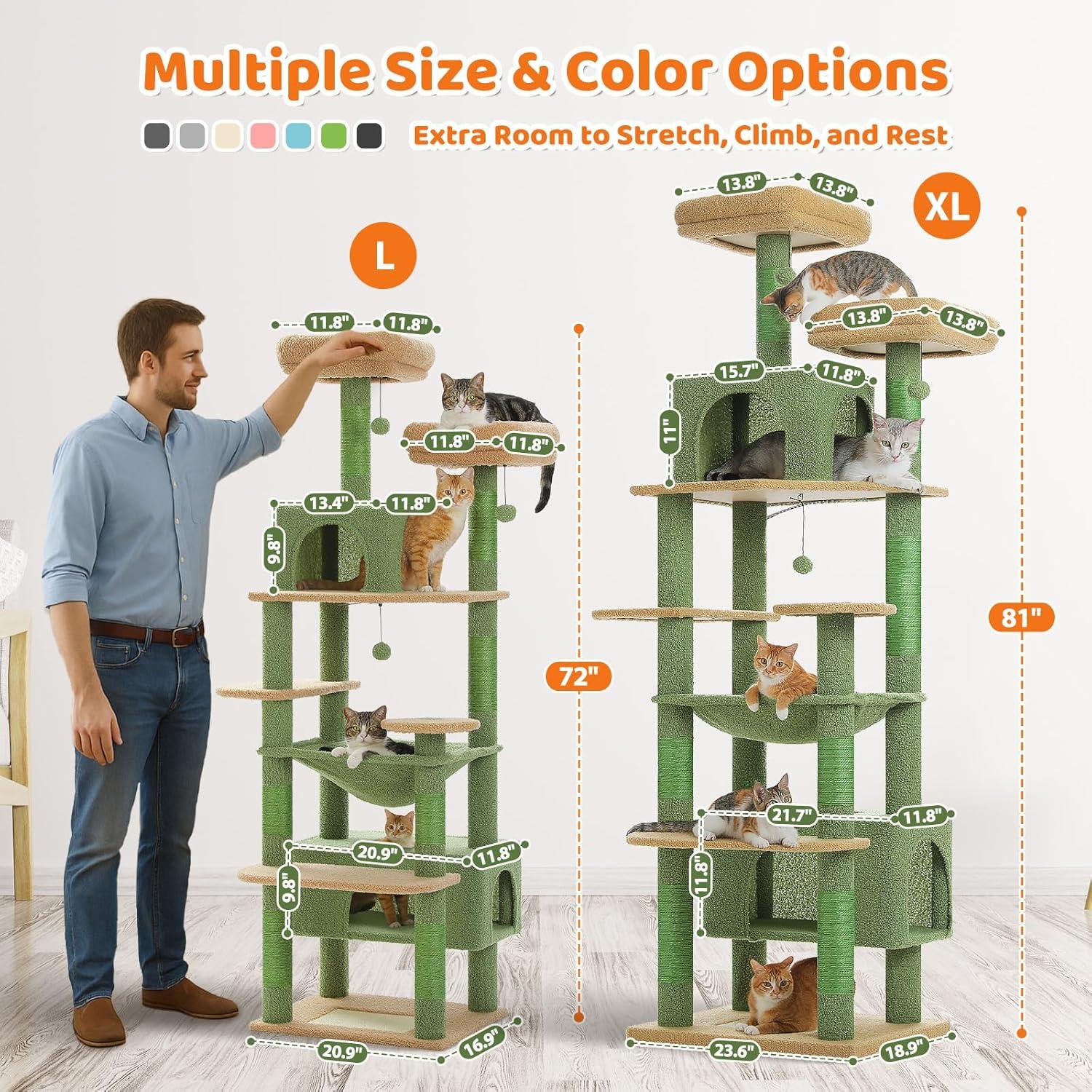 Multiple Size & Color Options

Extra Room to Stretch, Climb, and Rest

L

11.8" 11.8"

11.8" 11.8"

13.4" 11.8"

9.8"

72"

20.9" 11.8"

9.8"

20.9" 16.9"

XL

13.8" 13.8"

13.8" 13.8"

15.7" 11.8"

11"

81"

21.7" 11.8"

11.8"

23.6" 18.9"