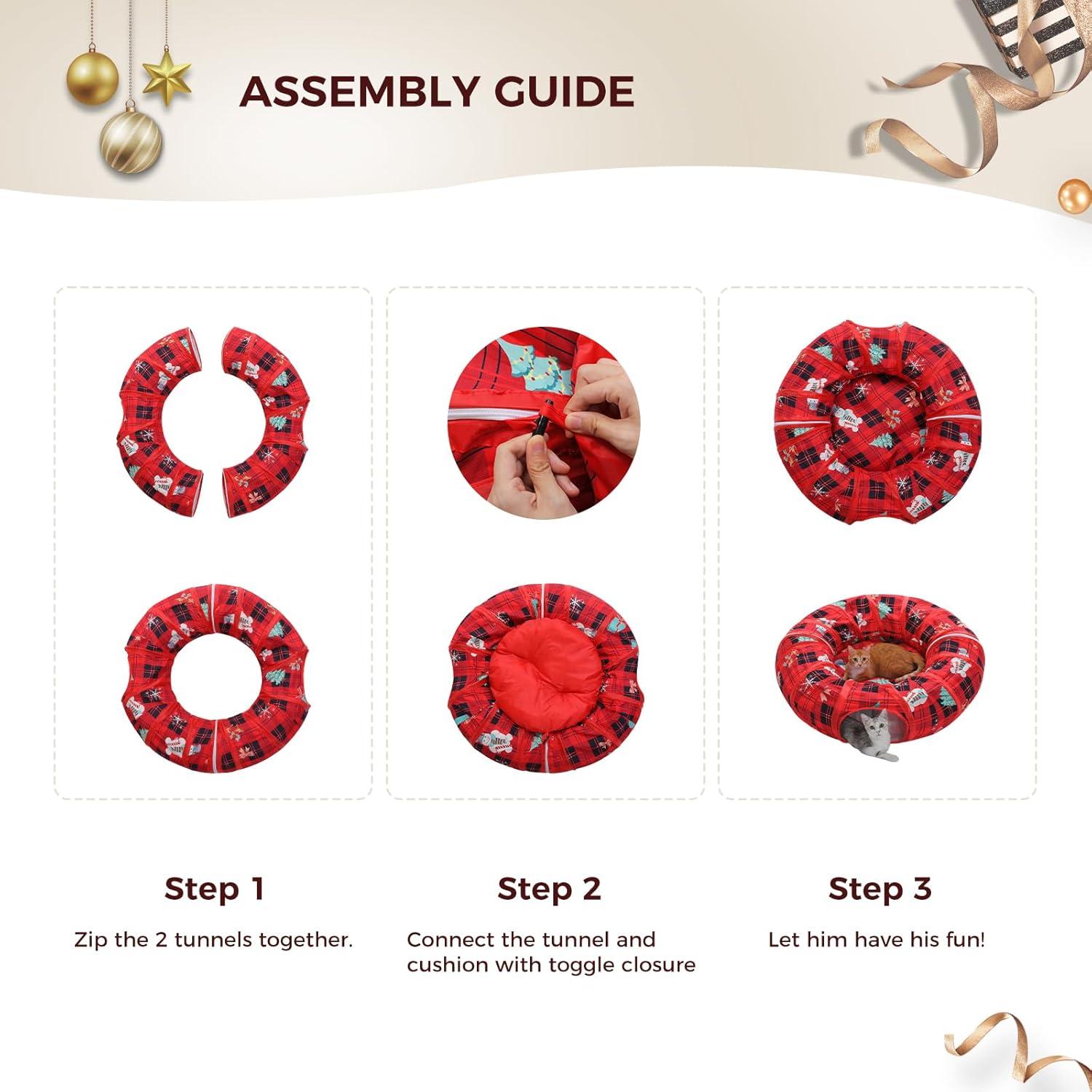 ASSEMBLY GUIDE

Step 1

Zip the 2 tunnels together.

Step 2

Connect the tunnel and cushion with toggle closure

Step 3

Let him have his fun!