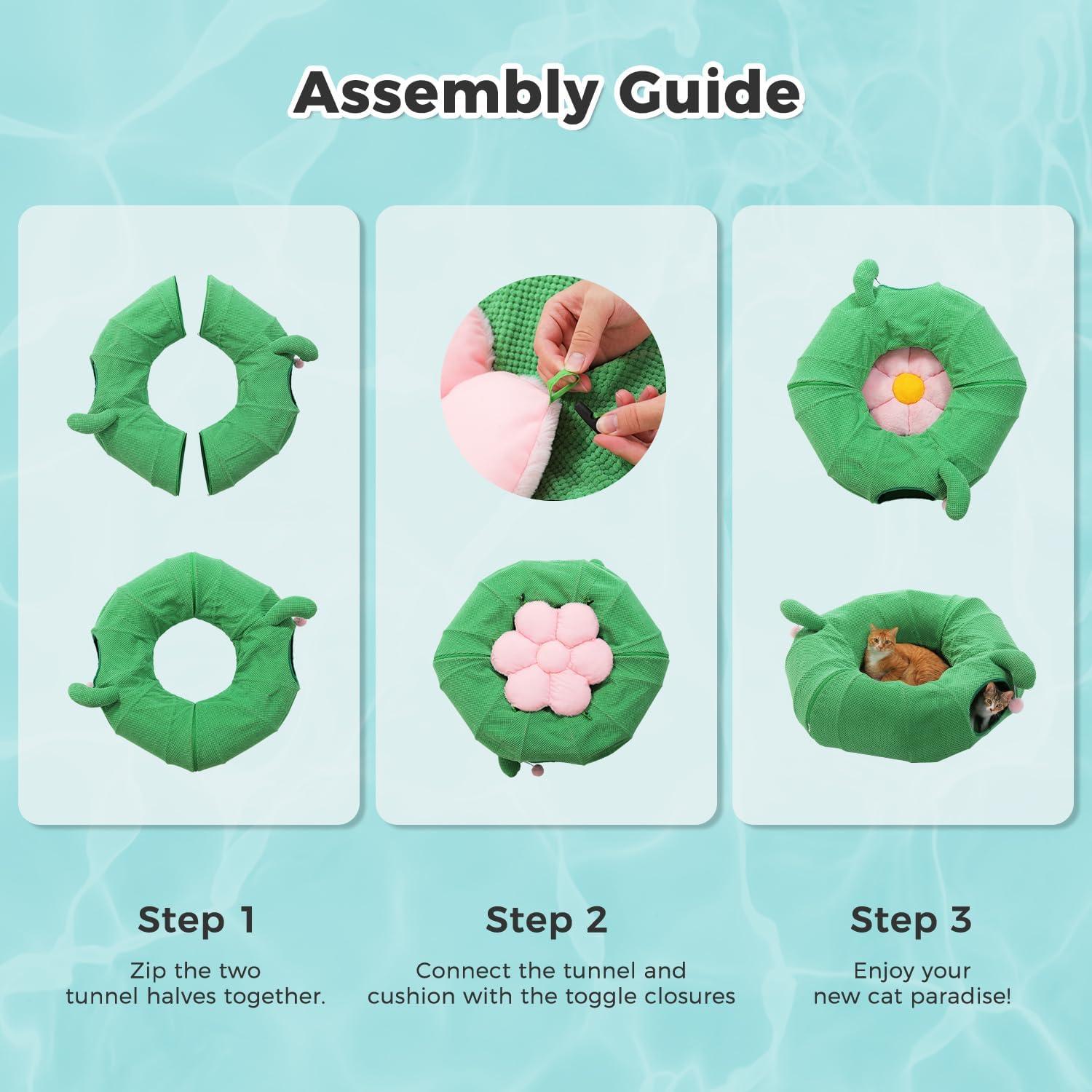 Assembly Guide

Step 1

Zip the two tunnel halves together.

Step 2

Connect the tunnel and cushion with the toggle closures

Step 3

Enjoy your new cat paradise!