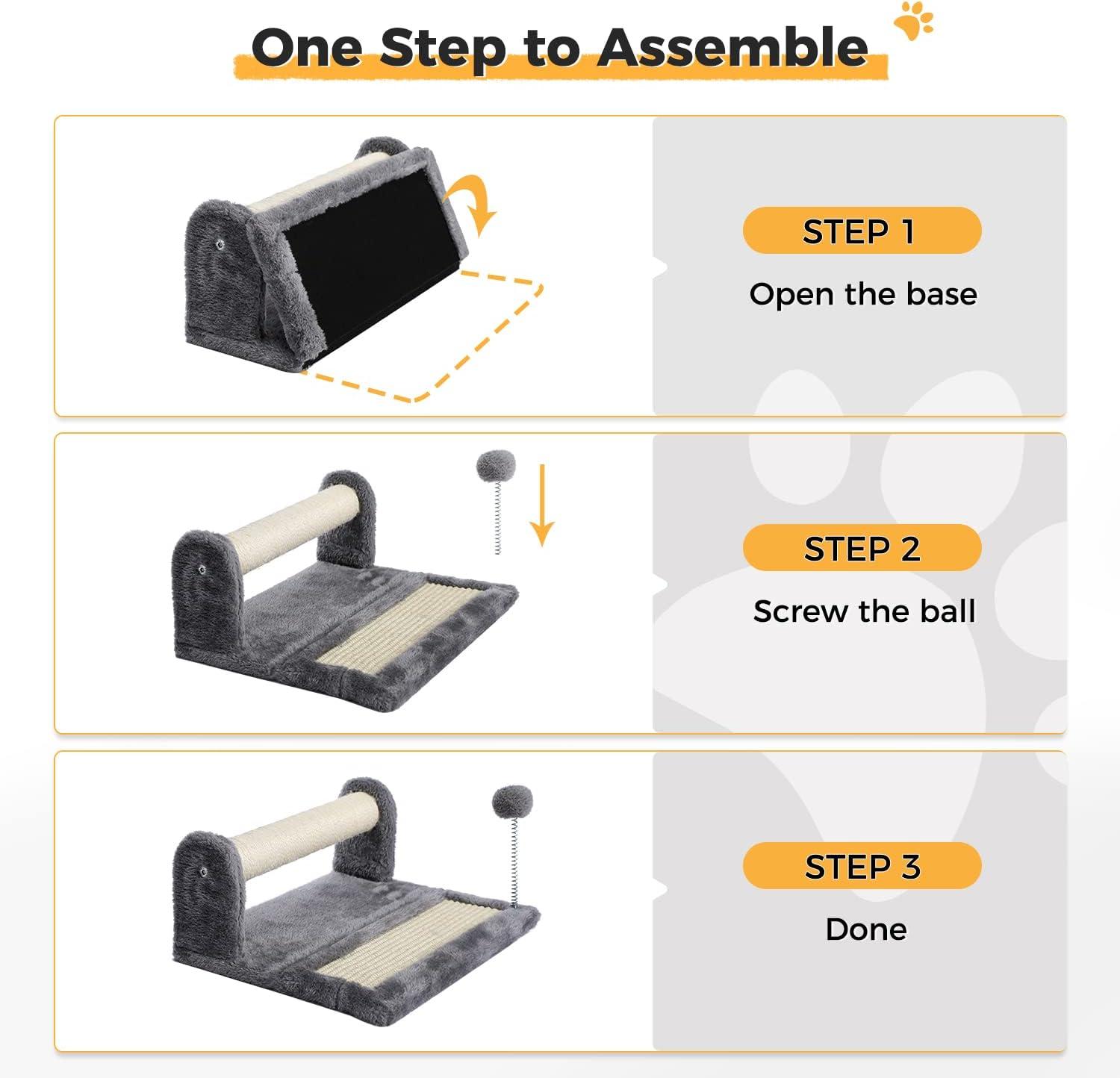 One Step to Assemble

STEP 1
Open the base

STEP 2
Screw the ball

STEP 3
Done