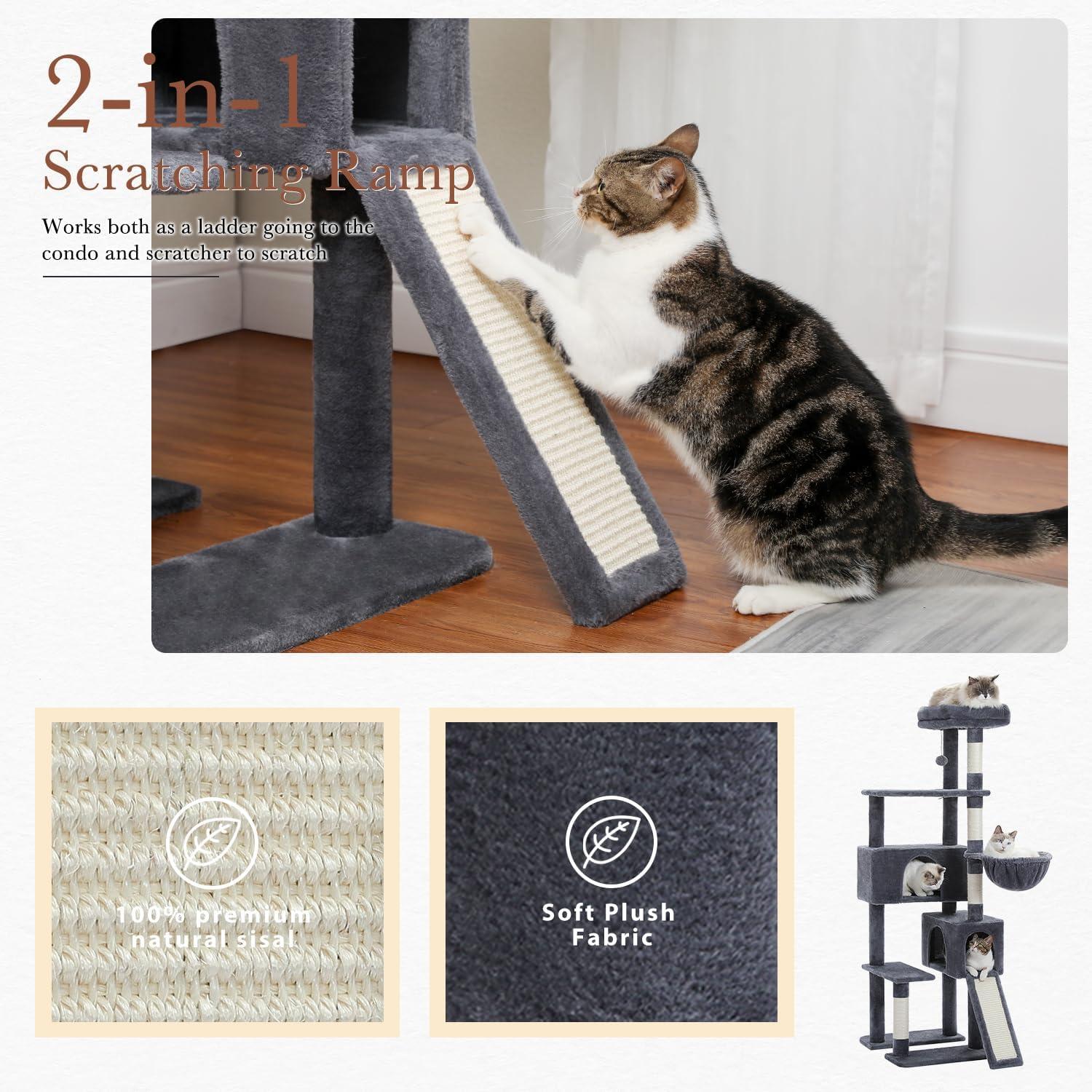 2-in-1
Scratching Ramp

Works both as a ladder going to the condo and scratcher to scratch

100% premium natural sisal

Soft Plush Fabric