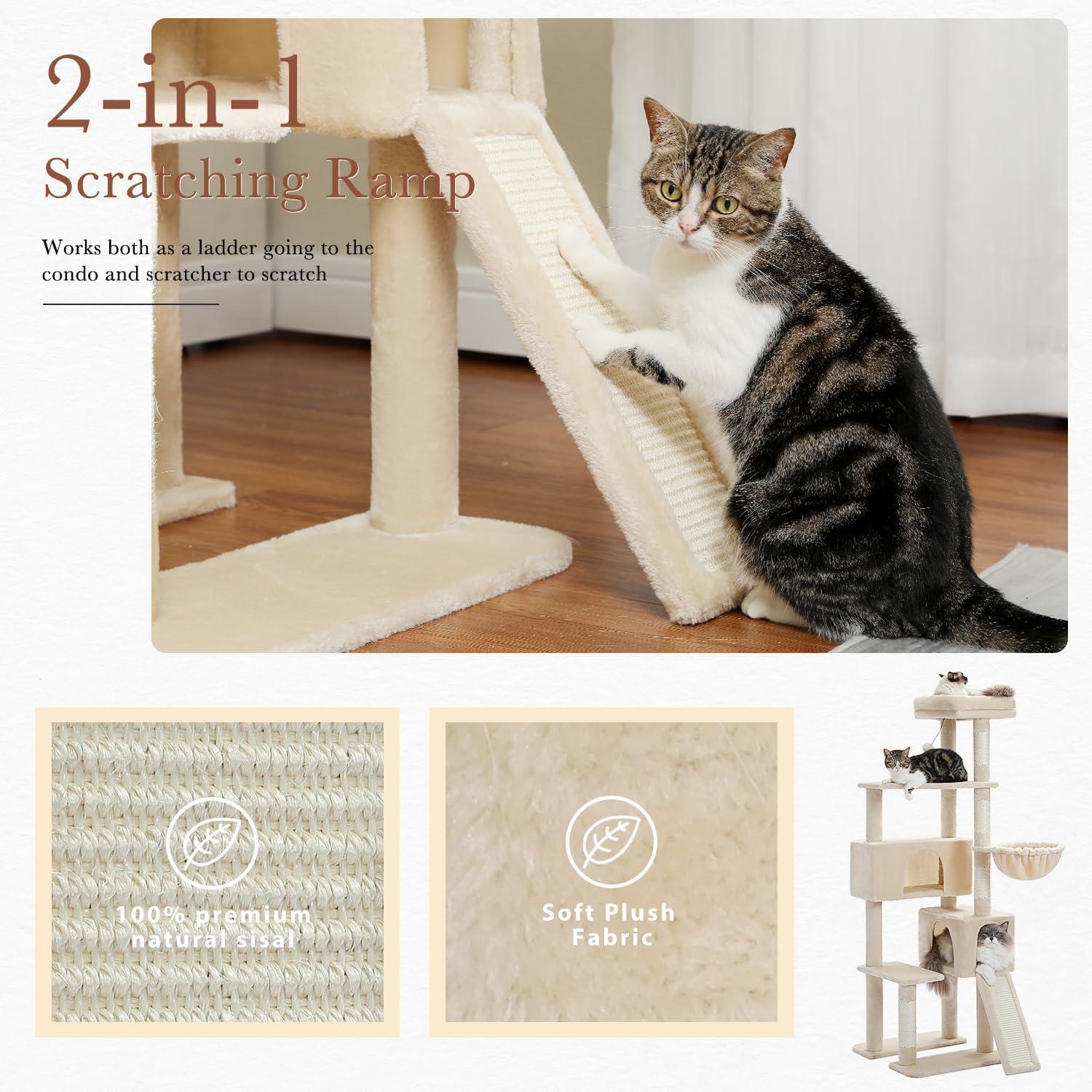 2-in-1
Scratching Ramp

Works both as a ladder going to the condo and scratcher to scratch

100% premium natural sisal

Soft Plush Fabric