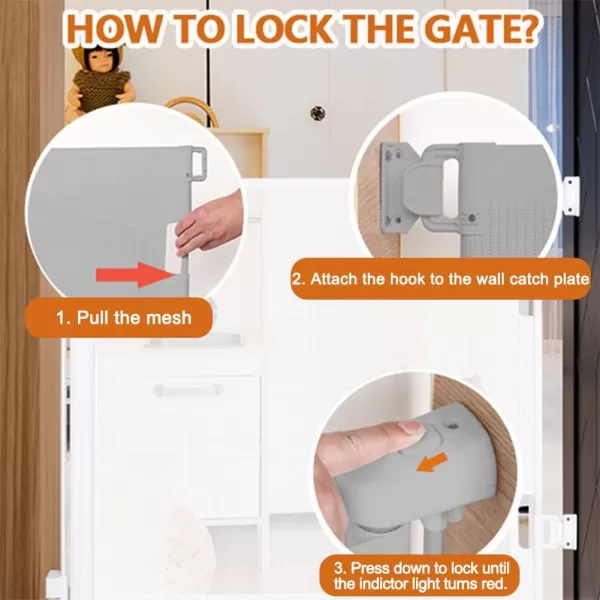 HOW TO LOCK THE GATE?

1. Pull the mesh

2. Attach the hook to the wall catch plate

3. Press down to lock until the indictor light turns red.