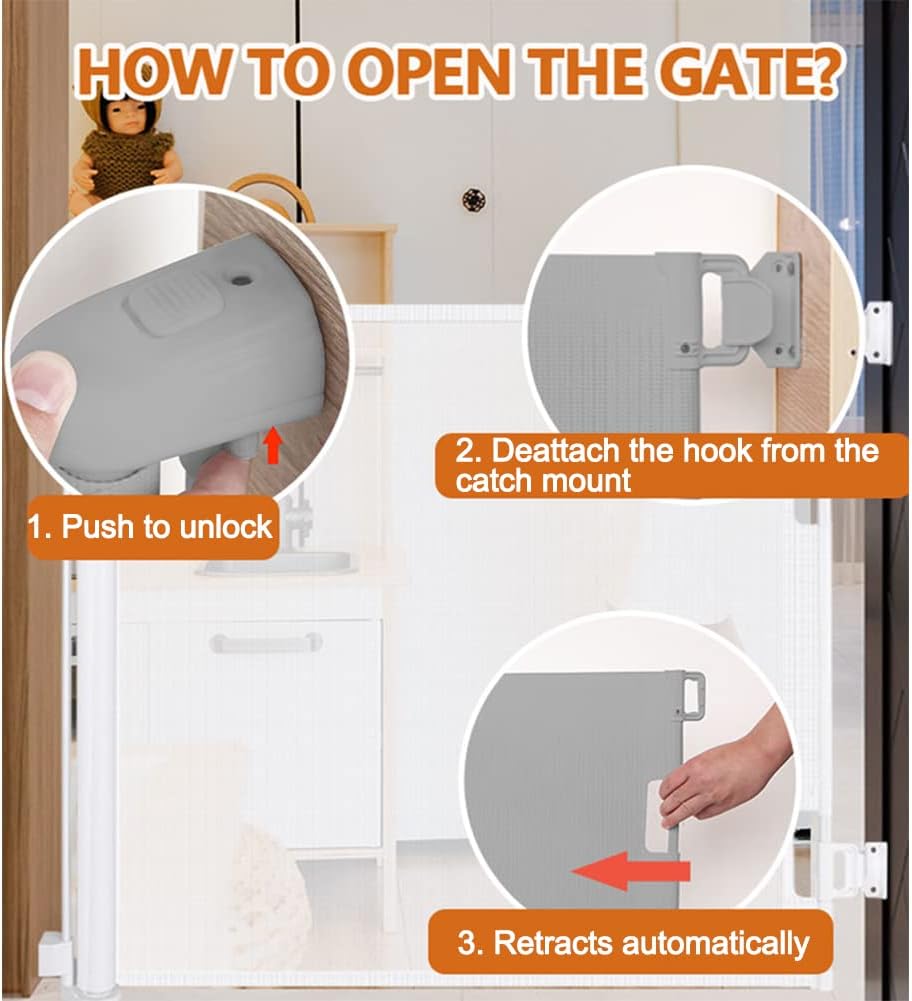 HOW TO OPEN THE GATE?

1. Push to unlock

2. Deattach the hook from the catch mount

3. Retracts automatically