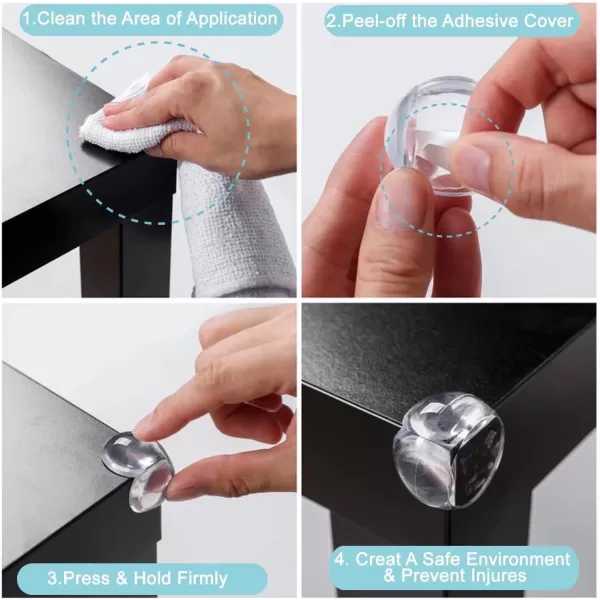 1.Clean the Area of Application

2.Peel-off the Adhesive Cover

3.Press & Hold Firmly

4. Creat A Safe Environment & Prevent Injures