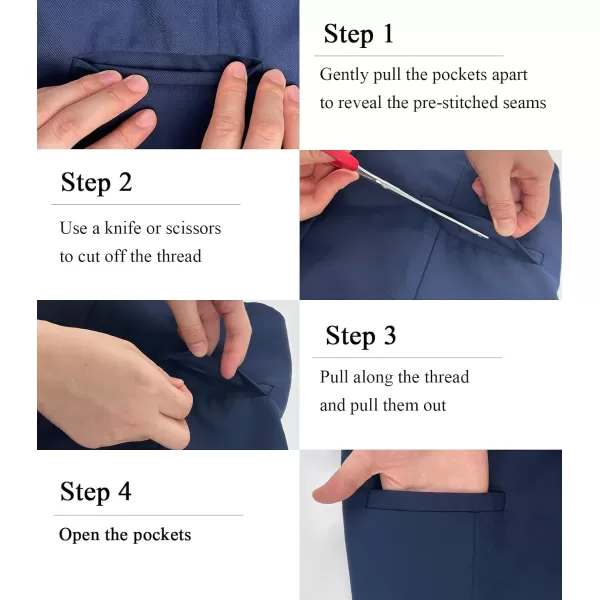 Step 1

Gently pull the pockets apart to reveal the pre-stitched seams

Step 2

Use a knife or scissors to cut off the thread

Step 3

Pull along the thread and pull them out

Step 4

Open the pockets