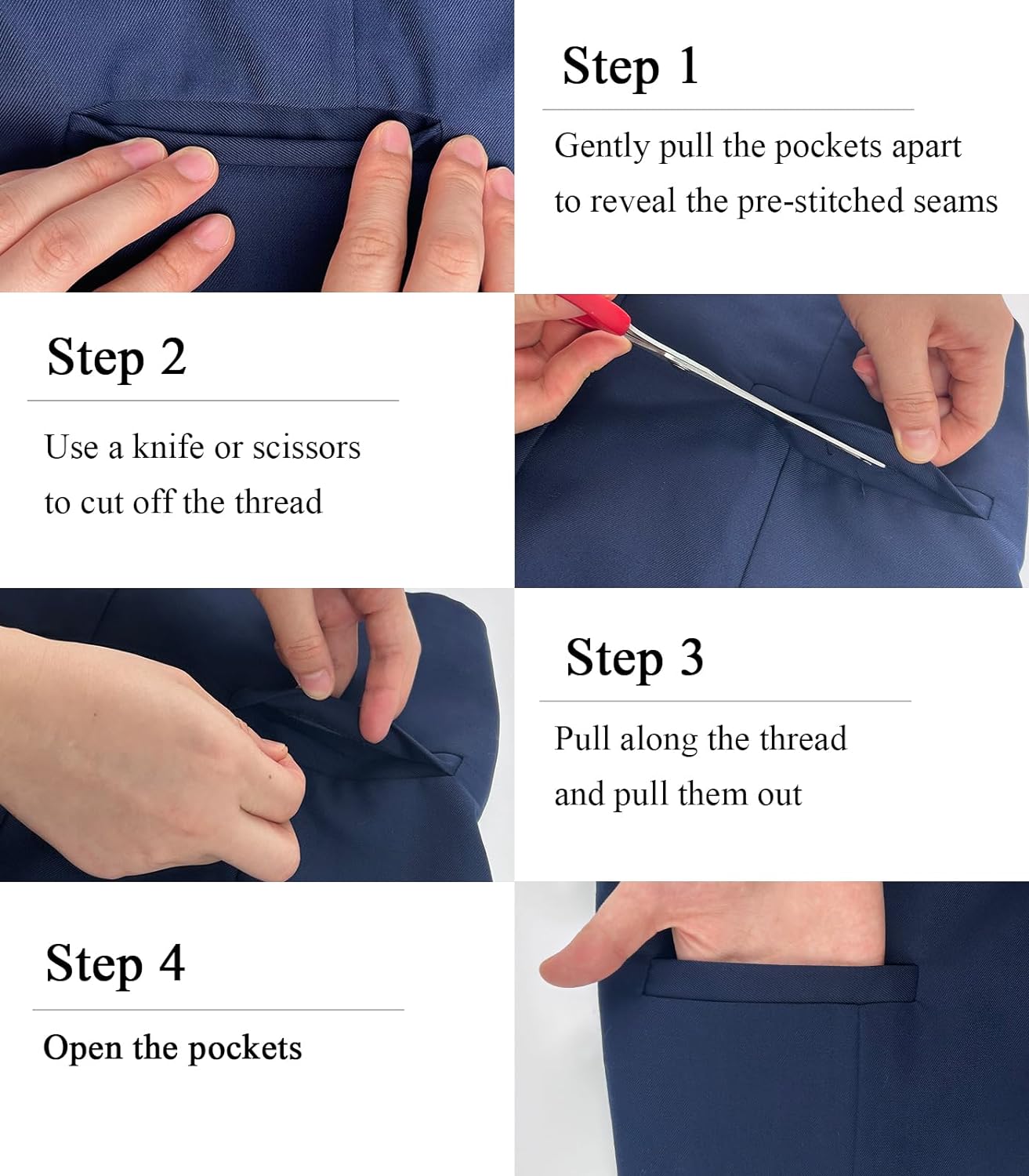 Step 1

Gently pull the pockets apart to reveal the pre-stitched seams

Step 2

Use a knife or scissors to cut off the thread

Step 3

Pull along the thread and pull them out

Step 4

Open the pockets